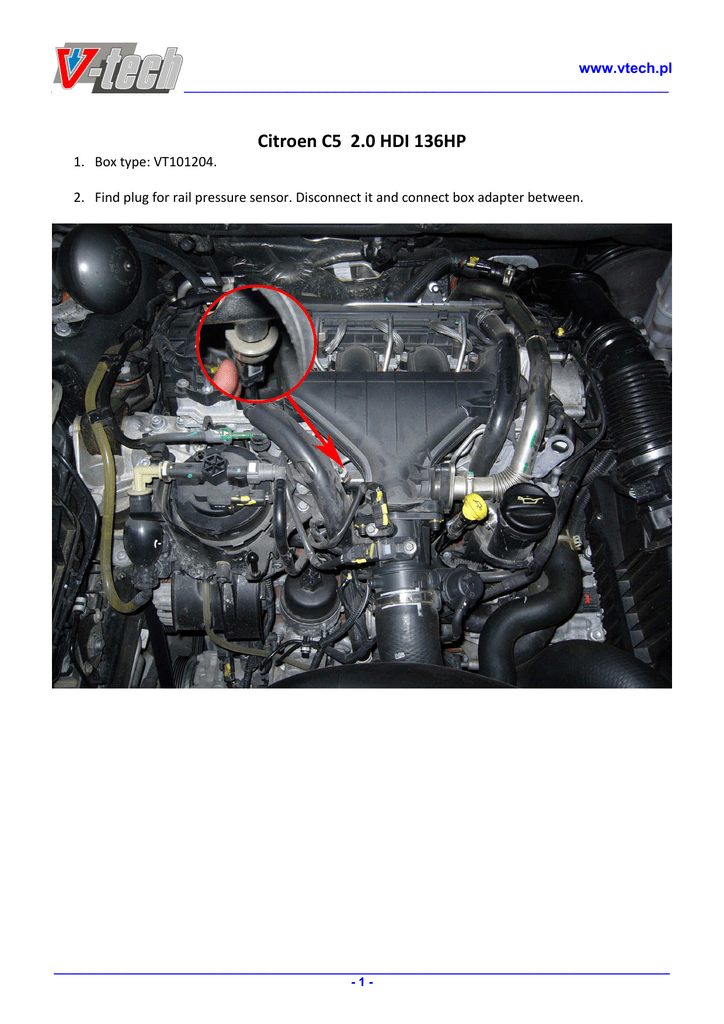 V-tech

www.vtech.pl

Citroen C5 2.0 HDI 136HP

1. Box type: VT101204.

2. Find plug for rail pressure sensor. Disconnect it and connect box adapter between.

- 1 -