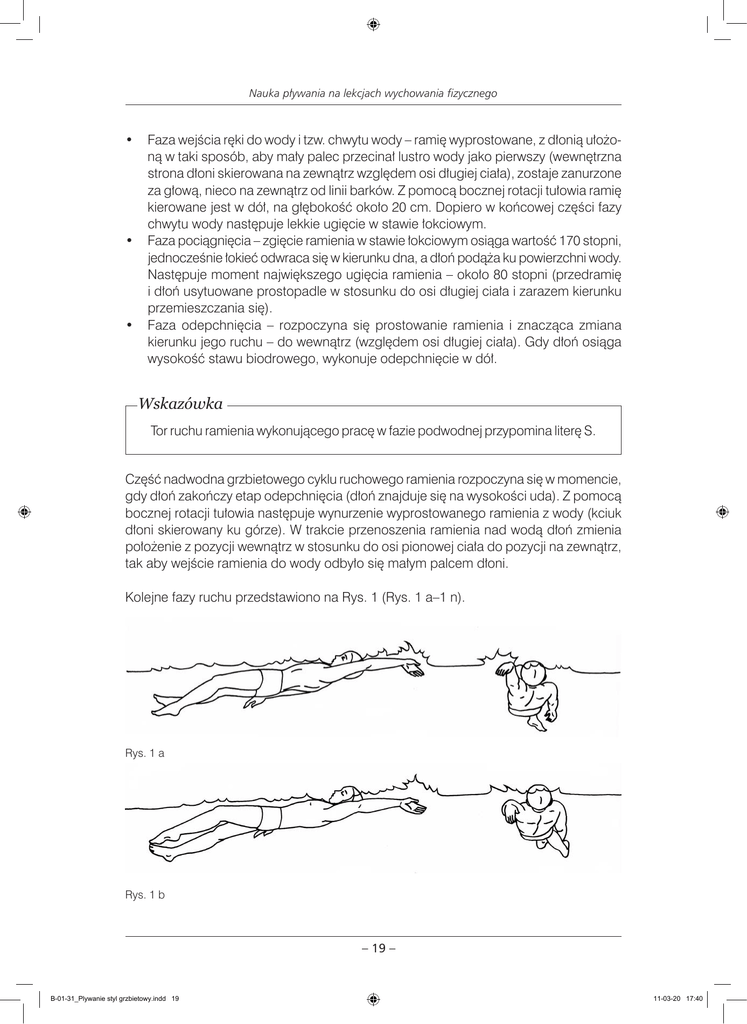 Nauka pływania na lekcjach wychowania fizycznego

• Faza wejścia ręki do wody i tzw. chwytu wody – ramię wyprostowane, z dłonią ułożoną w taki sposób, aby mały palec przecinał lustro wody jako pierwszy (wewnętrzna strona dłoni skierowana na zewnątrz względem osi długiej ciała), zostaje zanurzone za głową, nieco na zewnątrz od linii barków. Z pomocą bocznej rotacji tułowia ramię kierowane jest w dół, na głębokość około 20 cm. Dopiero w końcowej części fazy chwytu wody następuje lekkie ugięcie w stawie łokciowym.
• Faza pociągnięcia – zgięcie ramienia w stawie łokciowym osiąga wartość 170 stopni, jednocześnie łokieć odwraca się w kierunku dna, a dłoń podąża ku powierzchni wody. Następuje moment największego ugięcia ramienia – około 80 stopni (przedramię i dłoń usytuowane prostopadle w stosunku do osi długiej ciała i zarazem kierunku przemieszczania się).
• Faza odepchnięcia – rozpoczyna się prostowanie ramienia i znacząca zmiana kierunku jego ruchu – do wewnątrz (względem osi długiej ciała). Gdy dłoń osiąga wysokość stawu biodrowego, wykonuje odepchnięcie w dół.

Wskazówka
Tor ruchu ramienia wykonującego pracę w fazie podwodnej przypomina literę S.

Część nadwodna grzbietowego cyklu ruchowego ramienia rozpoczyna się w momencie, gdy dłoń zakończy etap odepchnięcia (dłoń znajduje się na wysokości uda). Z pomocą bocznej rotacji tułowia następuje wynurzenie wyprostowanego ramienia z wody (kciuk dłoni skierowany ku górze). W trakcie przenoszenia ramienia nad wodą dłoń zmienia położenie z pozycji wewnątrz w stosunku do osi pionowej ciała do pozycji na zewnątrz, tak aby wejście ramienia do wody odbyło się małym palcem dłoni.

Kolejne fazy ruchu przedstawiono na Rys. 1 (Rys. 1 a–1 n).

Rys. 1 a

Rys. 1 b

– 19 –

B-01-31_Plywanie styl grzbietowy.indd 19 11-03-20 17:40