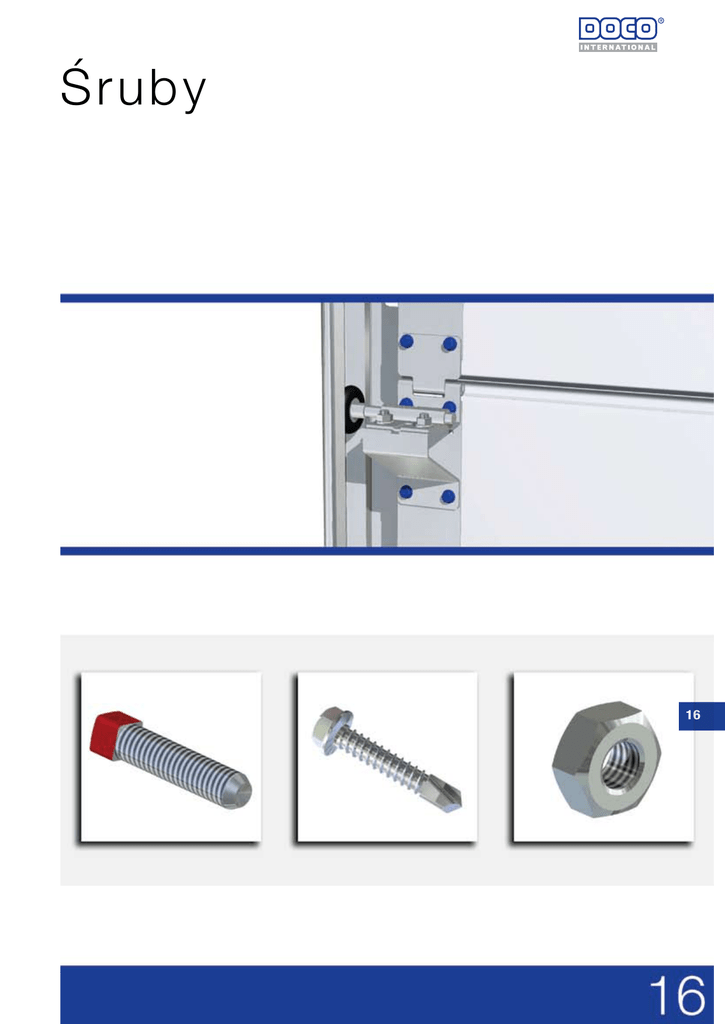 DOCO®
INTERNATIONAL

Śruby

16

16