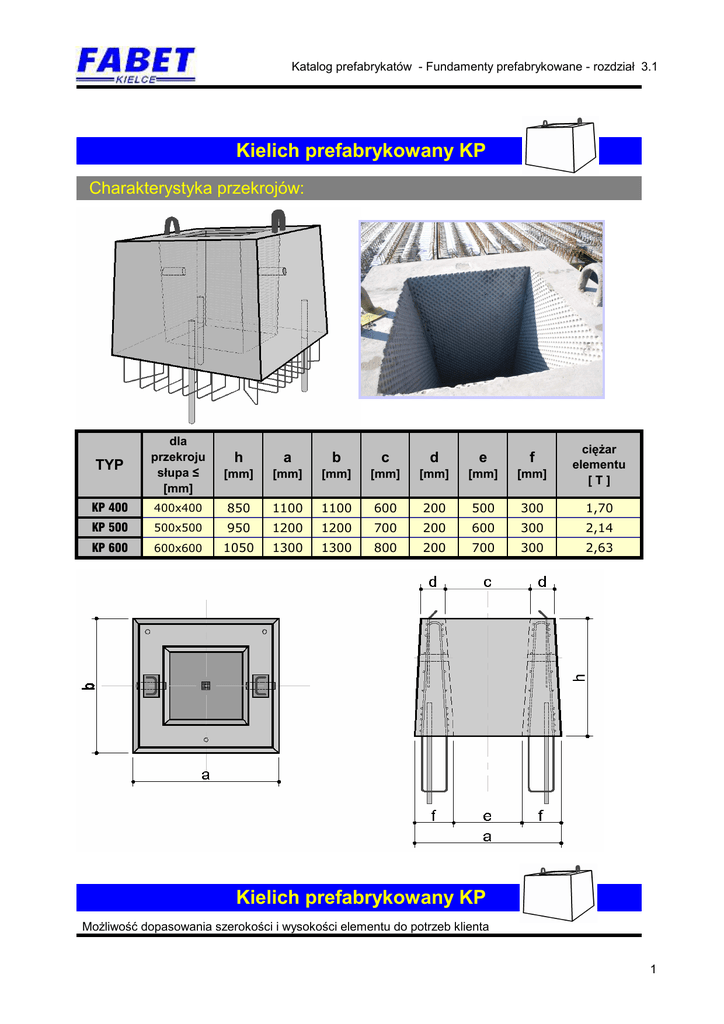 FABET
KIELCE

Katalog prefabrykatów - Fundamenty prefabrykowane - rozdział 3.1

Kielich prefabrykowany KP

Charakterystyka przekrojów:

| TYP | dla przekroju słupa ≤ [mm] | h [mm] | a [mm] | b [mm] | c [mm] | d [mm] | e [mm] | f [mm] | ciężar elementu [ T ] |
|---|---|---|---|---|---|---|---|---|---|
| KP 400 | 400x400 | 850 | 1100 | 1100 | 600 | 200 | 500 | 300 | 1,70 |
| KP 500 | 500x500 | 950 | 1200 | 1200 | 700 | 200 | 600 | 300 | 2,14 |
| KP 600 | 600x600 | 1050 | 1300 | 1300 | 800 | 200 | 700 | 300 | 2,63 |

b
a

d c d
h
f e f
a

Kielich prefabrykowany KP

Możliwość dopasowania szerokości i wysokości elementu do potrzeb klienta

1