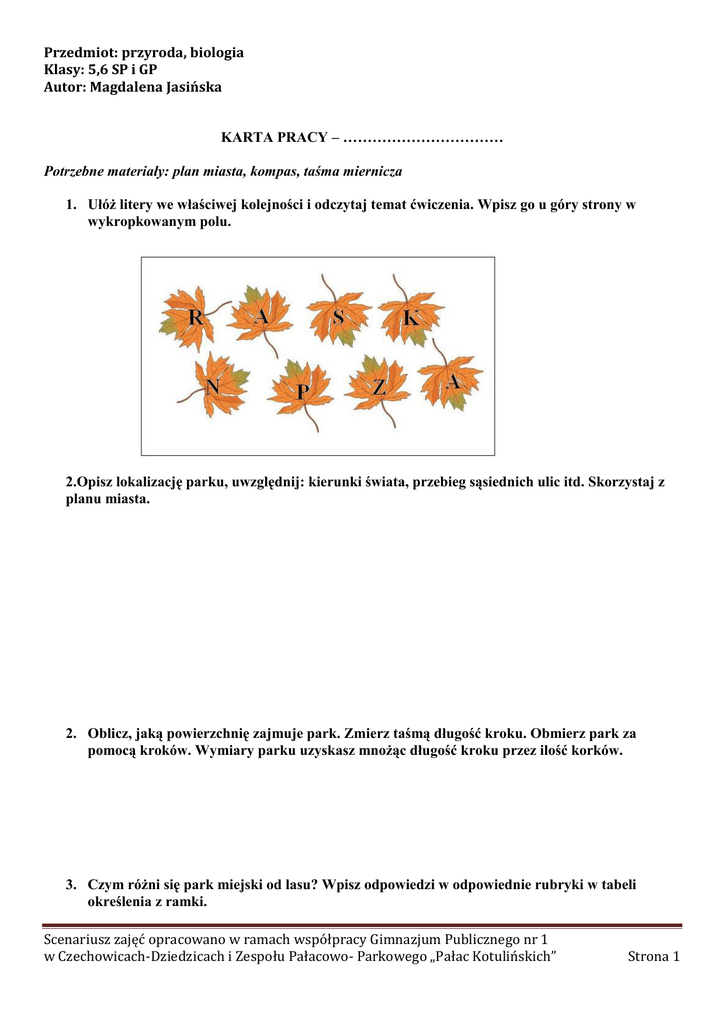 Przedmiot: przyroda, biologia
Klasy: 5,6 SP i GP
Autor: Magdalena Jasińska

KARTA PRACY – ……………………………

Potrzebne materiały: plan miasta, kompas, taśma miernicza

1. Ułóż litery we właściwej kolejności i odczytaj temat ćwiczenia. Wpisz go u góry strony w wykropkowanym polu.

R A S K
N P Z A

2.Opisz lokalizację parku, uwzględnij: kierunki świata, przebieg sąsiednich ulic itd. Skorzystaj z planu miasta.

2. Oblicz, jaką powierzchnię zajmuje park. Zmierz taśmą długość kroku. Obmierz park za pomocą kroków. Wymiary parku uzyskasz mnożąc długość kroku przez ilość korków.

3. Czym różni się park miejski od lasu? Wpisz odpowiedzi w odpowiednie rubryki w tabeli określenia z ramki.

Scenariusz zajęć opracowano w ramach współpracy Gimnazjum Publicznego nr 1 w Czechowicach-Dziedzicach i Zespołu Pałacowo- Parkowego „Pałac Kotulińskich”

Strona 1