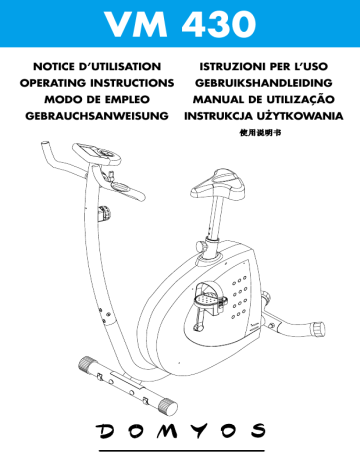 VM 430

NOTICE D'UTILISATION
OPERATING INSTRUCTIONS
MODO DE EMPLEO
GEBRAUCHSANWEISUNG

ISTRUZIONI PER L'USO
GEBRUIKSHANDLEIDING
MANUAL DE UTILIZAÇÃO
INSTRUKCJA UŻYTKOWANIA
使用说明书

DOMYOS