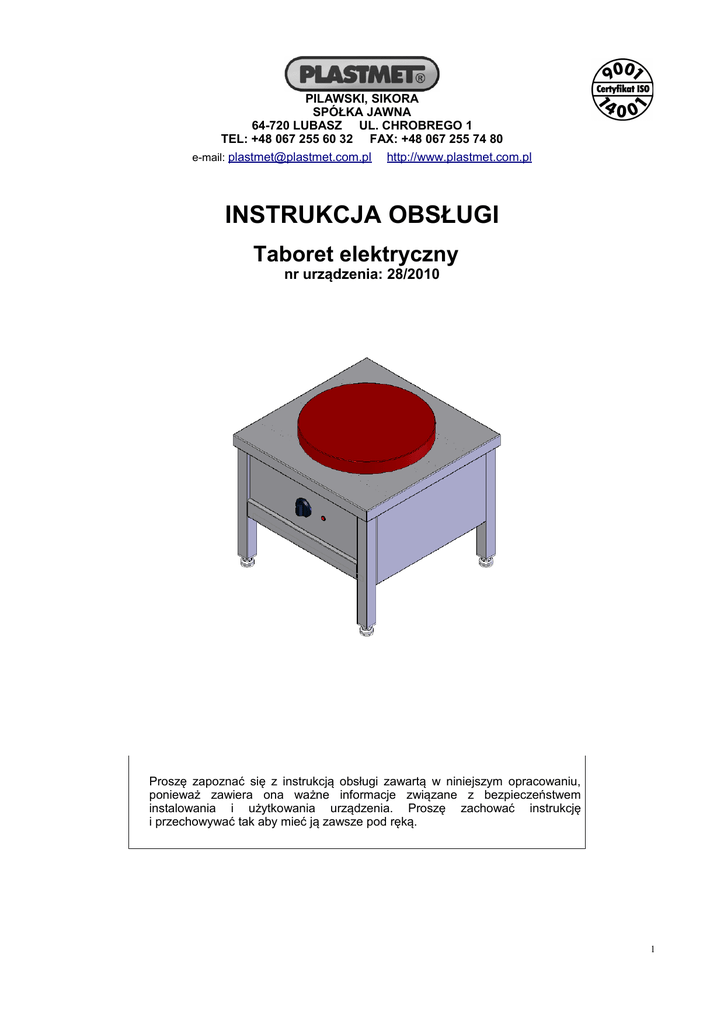 PLASTMET®

9001
Certyfikat ISO
14001

PILAWSKI, SIKORA
SPÓŁKA JAWNA
64-720 LUBASZ UL. CHROBREGO 1
TEL: +48 067 255 60 32 FAX: +48 067 255 74 80
e-mail: plastmet@plastmet.com.pl http://www.plastmet.com.pl

INSTRUKCJA OBSŁUGI

Taboret elektryczny
nr urządzenia: 28/2010

Proszę zapoznać się z instrukcją obsługi zawartą w niniejszym opracowaniu, ponieważ zawiera ona ważne informacje związane z bezpieczeństwem instalowania i użytkowania urządzenia. Proszę zachować instrukcję i przechowywać tak aby mieć ją zawsze pod ręką.

1