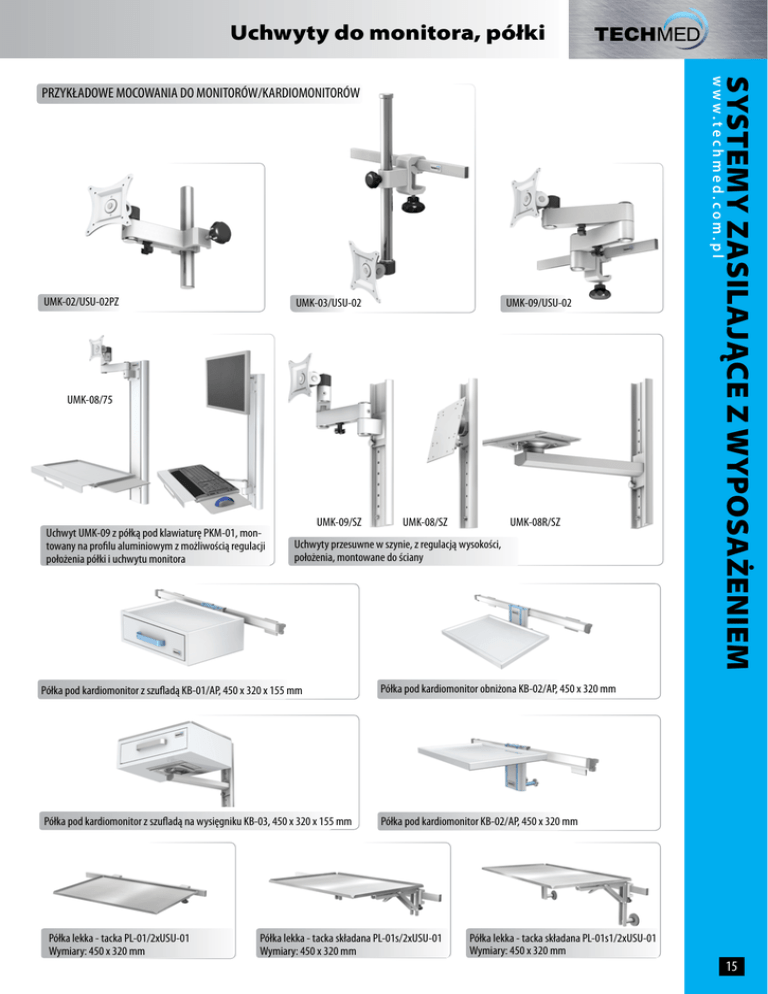 Uchwyty do monitora, półki

TECHMED

SYSTEMY ZASILAJĄCE Z WYPOSAŻENIEM

www.techmed.com.pl

PRZYKŁADOWE MOCOWANIA DO MONITORÓW/KARDIOMONITORÓW

UMK-02/USU-02PZ

UMK-03/USU-02

UMK-09/USU-02

UMK-08/75

Uchwyt UMK-09 z półką pod klawiaturę PKM-01, montowany na profilu aluminiowym z możliwością regulacji położenia półki i uchwytu monitora

UMK-09/SZ

UMK-08/SZ

UMK-08R/SZ

Uchwyty przesuwne w szynie, z regulacją wysokości, położenia, montowane do ściany

Półka pod kardiomonitor z szufladą KB-01/AP, 450 x 320 x 155 mm

Półka pod kardiomonitor obniżona KB-02/AP, 450 x 320 mm

Półka pod kardiomonitor z szufladą na wysięgniku KB-03, 450 x 320 x 155 mm

Półka pod kardiomonitor KB-02/AP, 450 x 320 mm

Półka lekka - tacka PL-01/2xUSU-01
Wymiary: 450 x 320 mm

Półka lekka - tacka składana PL-01s/2xUSU-01
Wymiary: 450 x 320 mm

Półka lekka - tacka składana PL-01s1/2xUSU-01
Wymiary: 450 x 320 mm

15