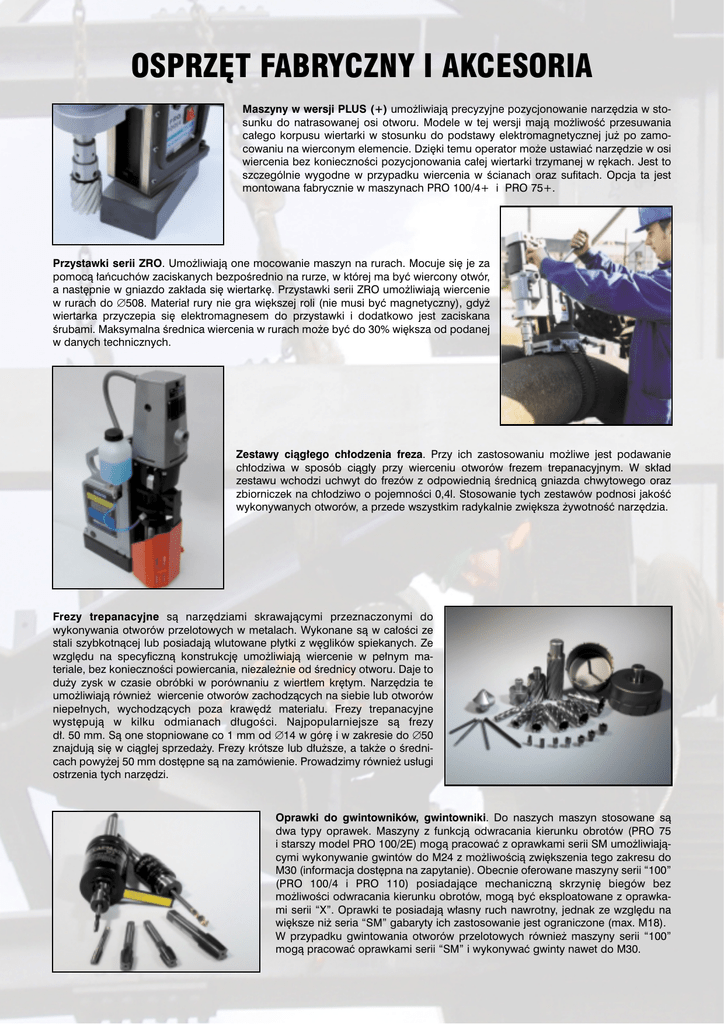 OSPRZĘT FABRYCZNY I AKCESORIA

**Maszyny w wersji PLUS (+)** umożliwiają precyzyjne pozycjonowanie narzędzia w stosunku do natrasowanej osi otworu. Modele w tej wersji mają możliwość przesuwania całego korpusu wiertarki w stosunku do podstawy elektromagnetycznej już po zamocowaniu na wierconym elemencie. Dzięki temu operator może ustawiać narzędzie w osi wiercenia bez konieczności pozycjonowania całej wiertarki trzymanej w rękach. Jest to szczególnie wygodne w przypadku wiercenia w ścianach oraz sufitach. Opcja ta jest montowana fabrycznie w maszynach PRO 100/4+ i PRO 75+.

**Przystawki serii ZRO**. Umożliwiają one mocowanie maszyn na rurach. Mocuje się je za pomocą łańcuchów zaciskanych bezpośrednio na rurze, w której ma być wiercony otwór, a następnie w gniazdo zakłada się wiertarkę. Przystawki serii ZRO umożliwiają wiercenie w rurach do ∅508. Materiał rury nie gra większej roli (nie musi być magnetyczny), gdyż wiertarka przyczepia się elektromagnesem do przystawki i dodatkowo jest zaciskana śrubami. Maksymalna średnica wiercenia w rurach może być do 30% większa od podanej w danych technicznych.

**Zestawy ciągłego chłodzenia freza**. Przy ich zastosowaniu możliwe jest podawanie chłodziwa w sposób ciągły przy wierceniu otworów frezem trepanacyjnym. W skład zestawu wchodzi uchwyt do frezów z odpowiednią średnicą gniazda chwytowego oraz zbiorniczek na chłodziwo o pojemności 0,4l. Stosowanie tych zestawów podnosi jakość wykonywanych otworów, a przede wszystkim radykalnie zwiększa żywotność narzędzia.

**Frezy trepanacyjne** są narzędziami skrawającymi przeznaczonymi do wykonywania otworów przelotowych w metalach. Wykonane są w całości ze stali szybkotnącej lub posiadają wlutowane płytki z węglików spiekanych. Ze względu na specyficzną konstrukcję umożliwiają wiercenie w pełnym materiale, bez konieczności powiercania, niezależnie od średnicy otworu. Daje to duży zysk w czasie obróbki w porównaniu z wiertłem krętym. Narzędzia te umożliwiają również wiercenie otworów zachodzących na siebie lub otworów niepełnych, wychodzących poza krawędź materiału. Frezy trepanacyjne występują w kilku odmianach długości. Najpopularniejsze są frezy dł. 50 mm. Są one stopniowane co 1 mm od ∅14 w górę i w zakresie do ∅50 znajdują się w ciągłej sprzedaży. Frezy krótsze lub dłuższe, a także o średnicach powyżej 50 mm dostępne są na zamówienie. Prowadzimy również usługi ostrzenia tych narzędzi.

**Oprawki do gwintowników, gwintowniki**. Do naszych maszyn stosowane są dwa typy oprawek. Maszyny z funkcją odwracania kierunku obrotów (PRO 75 i starszy model PRO 100/2E) mogą pracować z oprawkami serii SM umożliwiającymi wykonywanie gwintów do M24 z możliwością zwiększenia tego zakresu do M30 (informacja dostępna na zapytanie). Obecnie oferowane maszyny serii "100" (PRO 100/4 i PRO 110) posiadające mechaniczną skrzynię biegów bez możliwości odwracania kierunku obrotów, mogą być eksploatowane z oprawkami serii "X". Oprawki te posiadają własny ruch nawrotny, jednak ze względu na większe niż seria "SM" gabaryty ich zastosowanie jest ograniczone (max. M18). W przypadku gwintowania otworów przelotowych również maszyny serii "100" mogą pracować oprawkami serii "SM" i wykonywać gwinty nawet do M30.