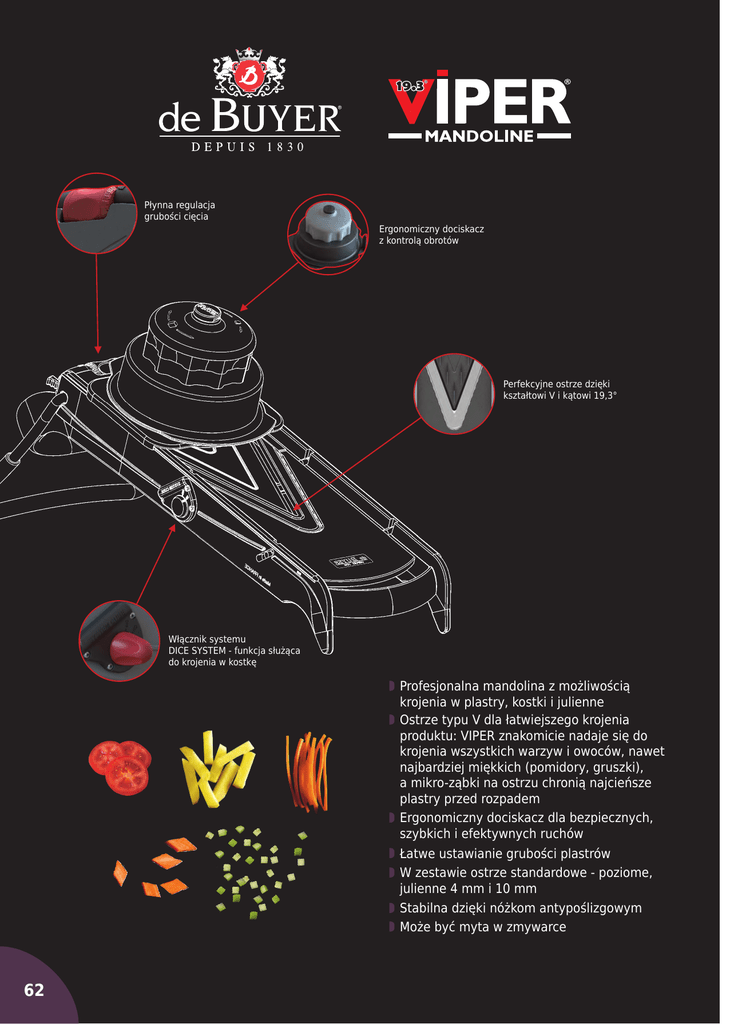 de BUYER®
DEPUIS 1830

19.3 VIPER®
MANDOLINE

Płynna regulacja grubości cięcia

Ergonomiczny dociskacz z kontrolą obrotów

Perfekcyjne ostrze dzięki kształtowi V i kątowi 19,3°

Włącznik systemu DICE SYSTEM - funkcja służąca do krojenia w kostkę

Profesjonalna mandolina z możliwością krojenia w plastry, kostki i julienne
Ostrze typu V dla łatwiejszego krojenia produktu: VIPER znakomicie nadaje się do krojenia wszystkich warzyw i owoców, nawet najbardziej miękkich (pomidory, gruszki), a mikro-ząbki na ostrzu chronią najcieńsze plastry przed rozpadem
Ergonomiczny dociskacz dla bezpiecznych, szybkich i efektywnych ruchów
Łatwe ustawianie grubości plastrów
W zestawie ostrze standardowe - poziome, julienne 4 mm i 10 mm
Stabilna dzięki nóżkom antypoślizgowym
Może być myta w zmywarce

62