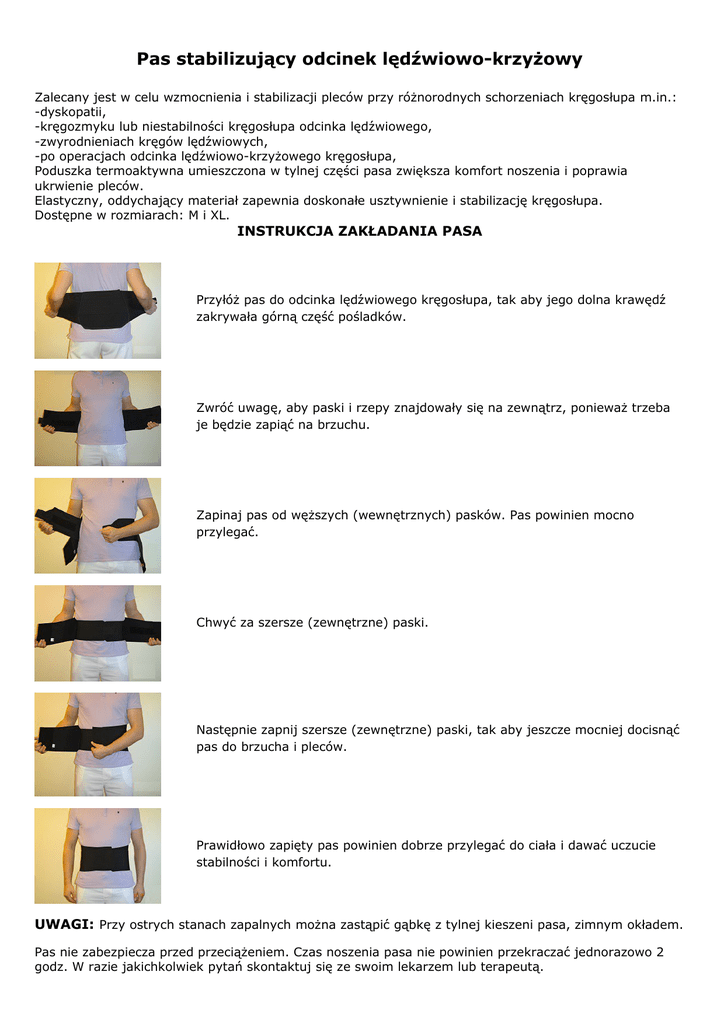 Pas stabilizujący odcinek lędźwiowo-krzyżowy

Zalecany jest w celu wzmocnienia i stabilizacji pleców przy różnorodnych schorzeniach kręgosłupa m.in.:
-dyskopatii,
-kręgozmyku lub niestabilności kręgosłupa odcinka lędźwiowego,
-zwyrodnieniach kręgów lędźwiowych,
-po operacjach odcinka lędźwiowo-krzyżowego kręgosłupa,
Poduszka termoaktywna umieszczona w tylnej części pasa zwiększa komfort noszenia i poprawia ukrwienie pleców.
Elastyczny, oddychający materiał zapewnia doskonałe usztywnienie i stabilizację kręgosłupa.
Dostępne w rozmiarach: M i XL.

INSTRUKCJA ZAKŁADANIA PASA

Przyłóż pas do odcinka lędźwiowego kręgosłupa, tak aby jego dolna krawędź zakrywała górną część pośladków.

Zwróć uwagę, aby paski i rzepy znajdowały się na zewnątrz, ponieważ trzeba je będzie zapiąć na brzuchu.

Zapinaj pas od węższych (wewnętrznych) pasków. Pas powinien mocno przylegać.

Chwyć za szersze (zewnętrzne) paski.

Następnie zapnij szersze (zewnętrzne) paski, tak aby jeszcze mocniej docisnąć pas do brzucha i pleców.

Prawidłowo zapięty pas powinien dobrze przylegać do ciała i dawać uczucie stabilności i komfortu.

UWAGI: Przy ostrych stanach zapalnych można zastąpić gąbkę z tylnej kieszeni pasa, zimnym okładem.

Pas nie zabezpiecza przed przeciążeniem. Czas noszenia pasa nie powinien przekraczać jednorazowo 2 godz. W razie jakichkolwiek pytań skontaktuj się ze swoim lekarzem lub terapeutą.