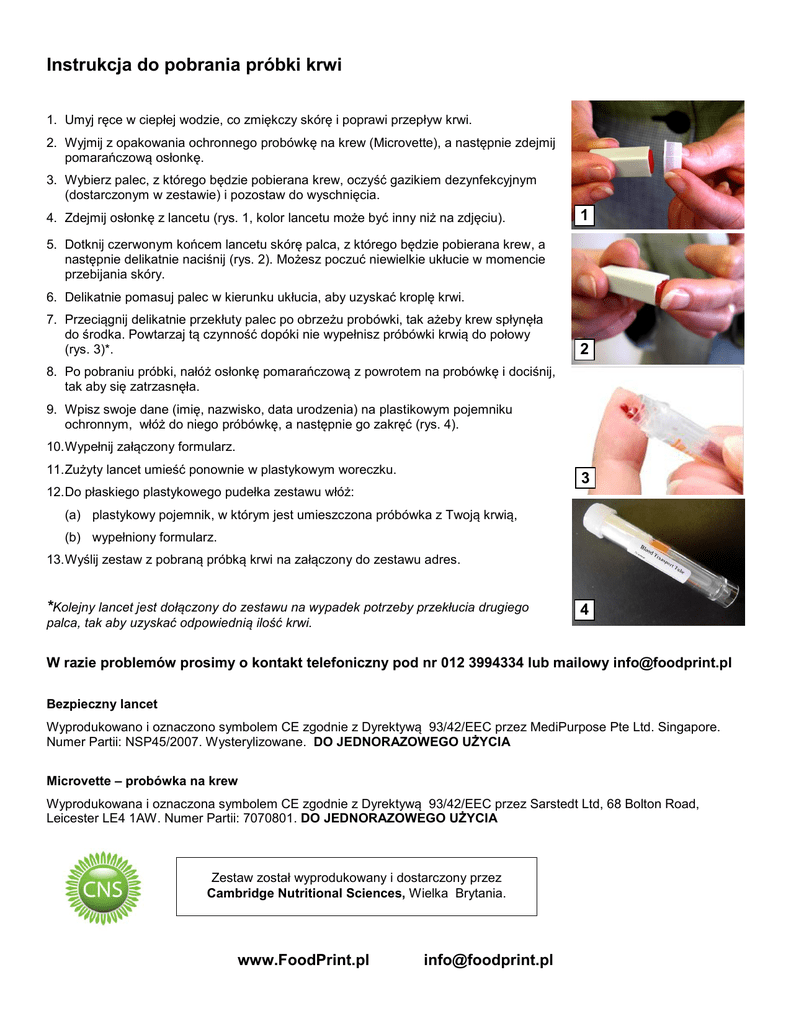 Instrukcja do pobrania próbki krwi

1. Umyj ręce w ciepłej wodzie, co zmiękczy skórę i poprawi przepływ krwi.

2. Wyjmij z opakowania ochronnego probówkę na krew (Microvette), a następnie zdejmij pomarańczową osłonkę.

3. Wybierz palec, z którego będzie pobierana krew, oczyść gazikiem dezynfekcyjnym (dostarczonym w zestawie) i pozostaw do wyschnięcia.

4. Zdejmij osłonkę z lancetu (rys. 1, kolor lancetu może być inny niż na zdjęciu).

5. Dotknij czerwonym końcem lancetu skórę palca, z którego będzie pobierana krew, a następnie delikatnie naciśnij (rys. 2). Możesz poczuć niewielkie ukłucie w momencie przebijania skóry.

6. Delikatnie pomasuj palec w kierunku ukłucia, aby uzyskać kroplę krwi.

7. Przeciągnij delikatnie przekłuty palec po obrzeżu probówki, tak ażeby krew spłynęła do środka. Powtarzaj tą czynność dopóki nie wypełnisz próbówki krwią do połowy (rys. 3)*.

8. Po pobraniu próbki, nałóż osłonkę pomarańczową z powrotem na probówkę i dociśnij, tak aby się zatrzasnęła.

9. Wpisz swoje dane (imię, nazwisko, data urodzenia) na plastikowym pojemniku ochronnym, włóż do niego próbówkę, a następnie go zakręć (rys. 4).

10. Wypełnij załączony formularz.

11. Zużyty lancet umieść ponownie w plastykowym woreczku.

12. Do płaskiego plastykowego pudełka zestawu włóż:
(a) plastykowy pojemnik, w którym jest umieszczona próbówka z Twoją krwią,
(b) wypełniony formularz.

13. Wyślij zestaw z pobraną próbką krwi na załączony do zestawu adres.

*Kolejny lancet jest dołączony do zestawu na wypadek potrzeby przekłucia drugiego palca, tak aby uzyskać odpowiednią ilość krwi.

1
2
3
Blood Transport Tube
4

W razie problemów prosimy o kontakt telefoniczny pod nr 012 3994334 lub mailowy info@foodprint.pl

Bezpieczny lancet

Wyprodukowano i oznaczono symbolem CE zgodnie z Dyrektywą 93/42/EEC przez MediPurpose Pte Ltd. Singapore. Numer Partii: NSP45/2007. Wysterylizowane. DO JEDNORAZOWEGO UŻYCIA

Microvette – probówka na krew

Wyprodukowana i oznaczona symbolem CE zgodnie z Dyrektywą 93/42/EEC przez Sarstedt Ltd, 68 Bolton Road, Leicester LE4 1AW. Numer Partii: 7070801. DO JEDNORAZOWEGO UŻYCIA

CNS

Zestaw został wyprodukowany i dostarczony przez Cambridge Nutritional Sciences, Wielka Brytania.

www.FoodPrint.pl info@foodprint.pl