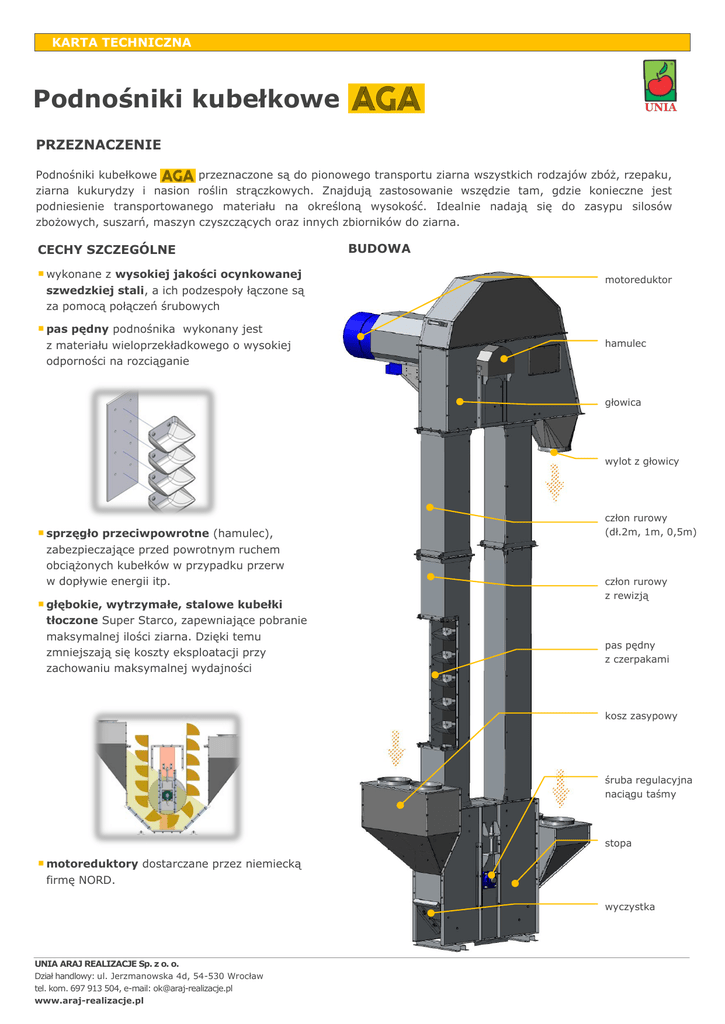 KARTA TECHNICZNA

Podnośniki kubełkowe AGA

UNIA

PRZEZNACZENIE

Podnośniki kubełkowe AGA przeznaczone są do pionowego transportu ziarna wszystkich rodzajów zbóż, rzepaku, ziarna kukurydzy i nasion roślin strączkowych. Znajdują zastosowanie wszędzie tam, gdzie konieczne jest podniesienie transportowanego materiału na określoną wysokość. Idealnie nadają się do zasypu silosów zbożowych, suszarń, maszyn czyszczących oraz innych zbiorników do ziarna.

CECHY SZCZEGÓLNE

wykonane z wysokiej jakości ocynkowanej szwedzkiej stali, a ich podzespoły łączone są za pomocą połączeń śrubowych

pas pędny podnośnika wykonany jest z materiału wieloprzekładkowego o wysokiej odporności na rozciąganie

sprzęgło przeciwpowrotne (hamulec), zabezpieczające przed powrotnym ruchem obciążonych kubełków w przypadku przerw w dopływie energii itp.

głębokie, wytrzymałe, stalowe kubełki tłoczone Super Starco, zapewniające pobranie maksymalnej ilości ziarna. Dzięki temu zmniejszają się koszty eksploatacji przy zachowaniu maksymalnej wydajności

motoreduktory dostarczane przez niemiecką firmę NORD.

BUDOWA

motoreduktor

hamulec

głowica

wylot z głowicy

człon rurowy (dł.2m, 1m, 0,5m)

człon rurowy z rewizją

pas pędny z czerpakami

kosz zasypowy

śruba regulacyjna naciągu taśmy

stopa

wyczystka

UNIA ARAJ REALIZACJE Sp. z o. o.
Dział handlowy: ul. Jerzmanowska 4d, 54-530 Wrocław
tel. kom. 697 913 504, e-mail: ok@araj-realizacje.pl
www.araj-realizacje.pl