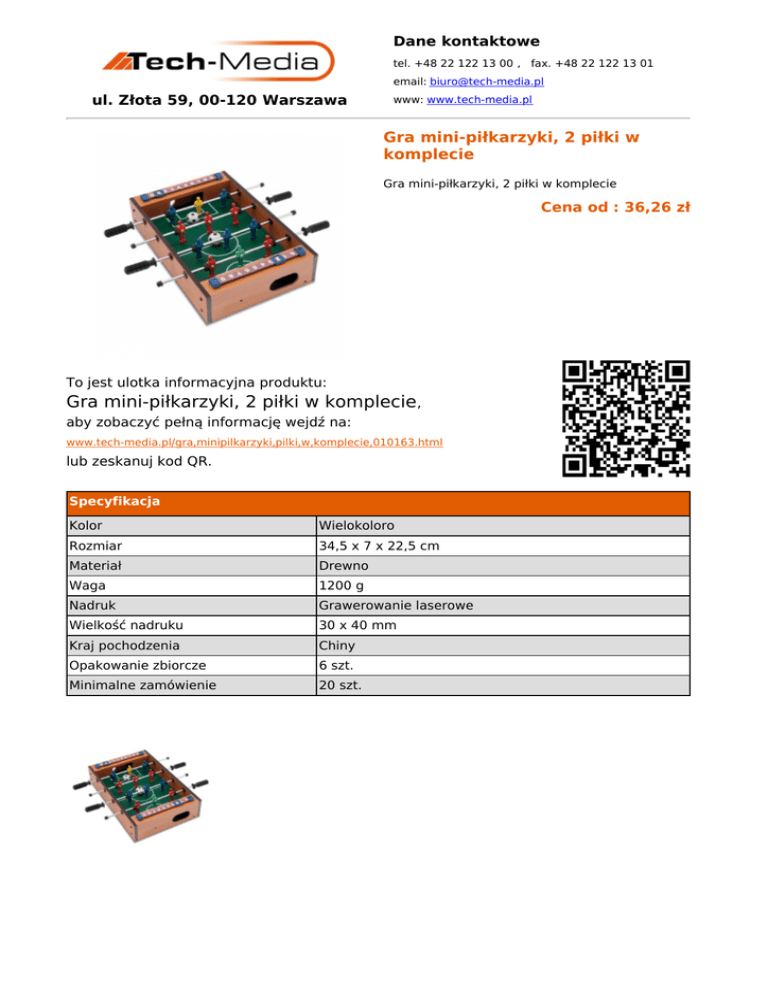 Tech-Media

ul. Złota 59, 00-120 Warszawa

Dane kontaktowe

tel. +48 22 122 13 00 , fax. +48 22 122 13 01

email: biuro@tech-media.pl

www: www.tech-media.pl

Gra mini-piłkarzyki, 2 piłki w komplecie

Gra mini-piłkarzyki, 2 piłki w komplecie

Cena od : 36,26 zł

To jest ulotka informacyjna produktu:

Gra mini-piłkarzyki, 2 piłki w komplecie,

aby zobaczyć pełną informację wejdź na:

www.tech-media.pl/gra,minipilkarzyki,pilki,w,komplecie,010163.html

lub zeskanuj kod QR.

| Specyfikacja | |
|---|---|
| Kolor | Wielokoloro |
| Rozmiar | 34,5 x 7 x 22,5 cm |
| Materiał | Drewno |
| Waga | 1200 g |
| Nadruk | Grawerowanie laserowe |
| Wielkość nadruku | 30 x 40 mm |
| Kraj pochodzenia | Chiny |
| Opakowanie zbiorcze | 6 szt. |
| Minimalne zamówienie | 20 szt. |