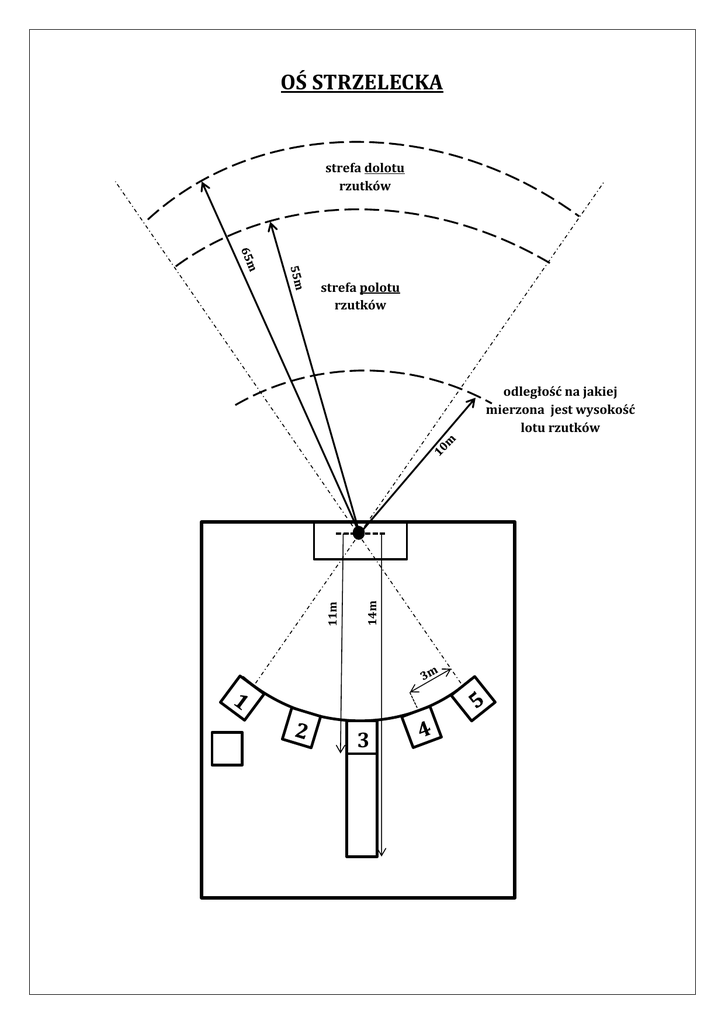 OŚ STRZELECKA

strefa dolotu rzutków

65m

55m

strefa polotu rzutków

odległość na jakiej mierzona jest wysokość lotu rzutków

10m

11m

14m

3m

1

2

3

4

5