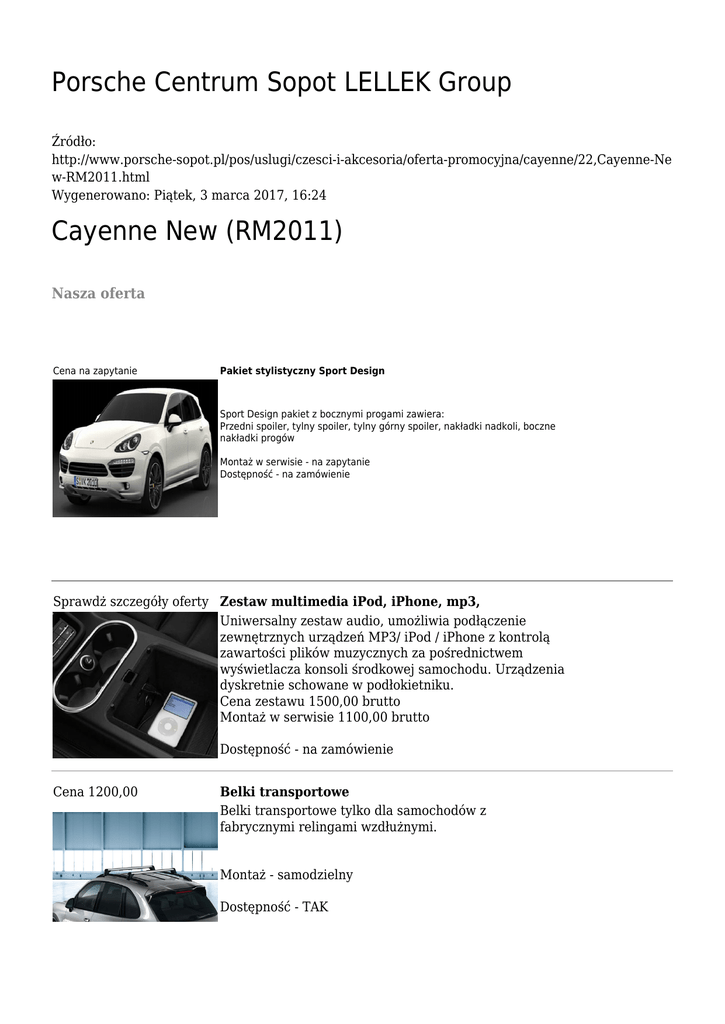 Porsche Centrum Sopot LELLEK Group

Źródło:
http://www.porsche-sopot.pl/pos/uslugi/czesci-i-akcesoria/oferta-promocyjna/cayenne/22,Cayenne-New-RM2011.html
Wygenerowano: Piątek, 3 marca 2017, 16:24

Cayenne New (RM2011)

Nasza oferta

Cena na zapytanie

Pakiet stylistyczny Sport Design

Sport Design pakiet z bocznymi progami zawiera:
Przedni spoiler, tylny spoiler, tylny górny spoiler, nakładki nadkoli, boczne nakładki progów

Montaż w serwisie - na zapytanie
Dostępność - na zamówienie

Sprawdź szczegóły oferty

Zestaw multimedia iPod, iPhone, mp3,
Uniwersalny zestaw audio, umożliwia podłączenie zewnętrznych urządzeń MP3/ iPod / iPhone z kontrolą zawartości plików muzycznych za pośrednictwem wyświetlacza konsoli środkowej samochodu. Urządzenia dyskretnie schowane w podłokietniku.
Cena zestawu 1500,00 brutto
Montaż w serwisie 1100,00 brutto

Dostępność - na zamówienie

Cena 1200,00

Belki transportowe
Belki transportowe tylko dla samochodów z fabrycznymi relingami wzdłużnymi.

Montaż - samodzielny

Dostępność - TAK