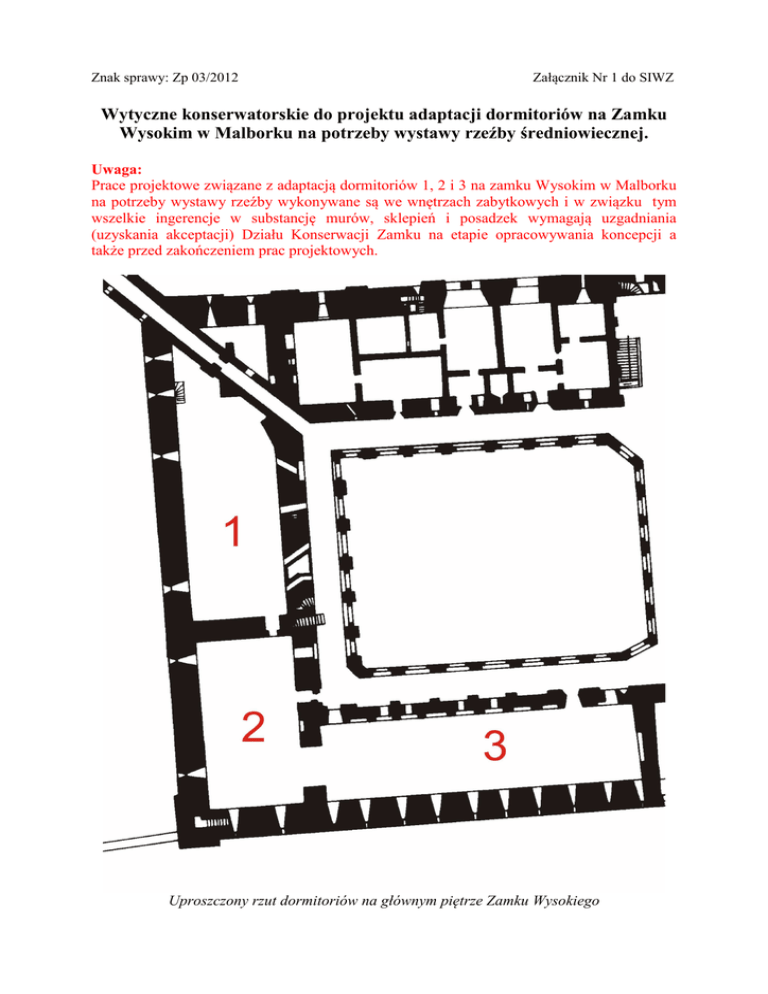 Znak sprawy: Zp 03/2012

Załącznik Nr 1 do SIWZ

Wytyczne konserwatorskie do projektu adaptacji dormitoriów na Zamku Wysokim w Malborku na potrzeby wystawy rzeźby średniowiecznej.

Uwaga:
Prace projektowe związane z adaptacją dormitoriów 1, 2 i 3 na zamku Wysokim w Malborku na potrzeby wystawy rzeźby wykonywane są we wnętrzach zabytkowych i w związku tym wszelkie ingerencje w substancję murów, sklepień i posadzek wymagają uzgadniania (uzyskania akceptacji) Działu Konserwacji Zamku na etapie opracowywania koncepcji a także przed zakończeniem prac projektowych.

1

2

3

Uproszczony rzut dormitoriów na głównym piętrze Zamku Wysokiego