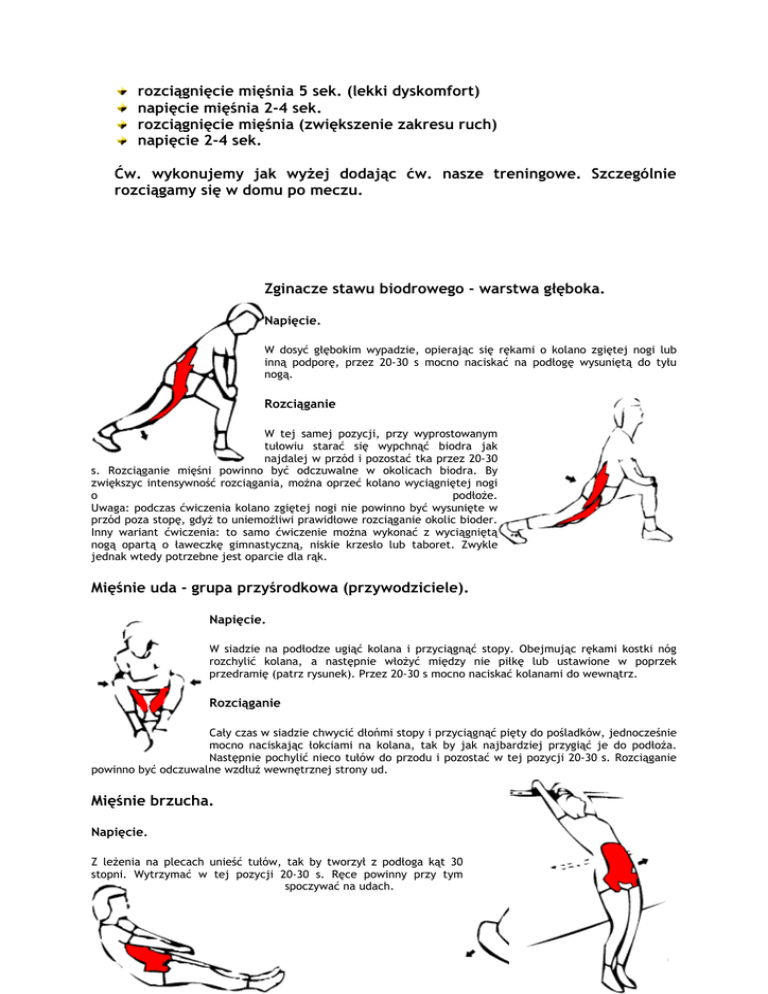 rozciągnięcie mięśnia 5 sek. (lekki dyskomfort)
napięcie mięśnia 2-4 sek.
rozciągnięcie mięśnia (zwiększenie zakresu ruch)
napięcie 2-4 sek.

Ćw. wykonujemy jak wyżej dodając ćw. nasze treningowe. Szczególnie rozciągamy się w domu po meczu.

Zginacze stawu biodrowego - warstwa głęboka.

Napięcie.

W dosyć głębokim wypadzie, opierając się rękami o kolano zgiętej nogi lub inną podporę, przez 20-30 s mocno naciskać na podłogę wysuniętą do tyłu nogą.

Rozciąganie

W tej samej pozycji, przy wyprostowanym tułowiu starać się wypchnąć biodra jak najdalej w przód i pozostać tka przez 20-30 s. Rozciąganie mięśni powinno być odczuwalne w okolicach biodra. By zwiększyc intensywność rozciągania, można oprzeć kolano wyciągniętej nogi o podłoże.
Uwaga: podczas ćwiczenia kolano zgiętej nogi nie powinno być wysunięte w przód poza stopę, gdyż to uniemożliwi prawidłowe rozciąganie okolic bioder. Inny wariant ćwiczenia: to samo ćwiczenie można wykonać z wyciągniętą nogą opartą o ławeczkę gimnastyczną, niskie krzesło lub taboret. Zwykle jednak wtedy potrzebne jest oparcie dla rąk.

Mięśnie uda - grupa przyśrodkowa (przywodziciele).

Napięcie.

W siadzie na podłodze ugiąć kolana i przyciągnąć stopy. Obejmując rękami kostki nóg rozchylić kolana, a następnie włożyć między nie piłkę lub ustawione w poprzek przedramię (patrz rysunek). Przez 20-30 s mocno naciskać kolanami do wewnątrz.

Rozciąganie

Cały czas w siadzie chwycić dłońmi stopy i przyciągnąć pięty do pośladków, jednocześnie mocno naciskając łokciami na kolana, tak by jak najbardziej przygiąć je do podłoża. Następnie pochylić nieco tułów do przodu i pozostać w tej pozycji 20-30 s. Rozciąganie powinno być odczuwalne wzdłuż wewnętrznej strony ud.

Mięśnie brzucha.

Napięcie.

Z leżenia na plecach unieść tułów, tak by tworzył z podłoga kąt 30 stopni. Wytrzymać w tej pozycji 20-30 s. Ręce powinny przy tym spoczywać na udach.