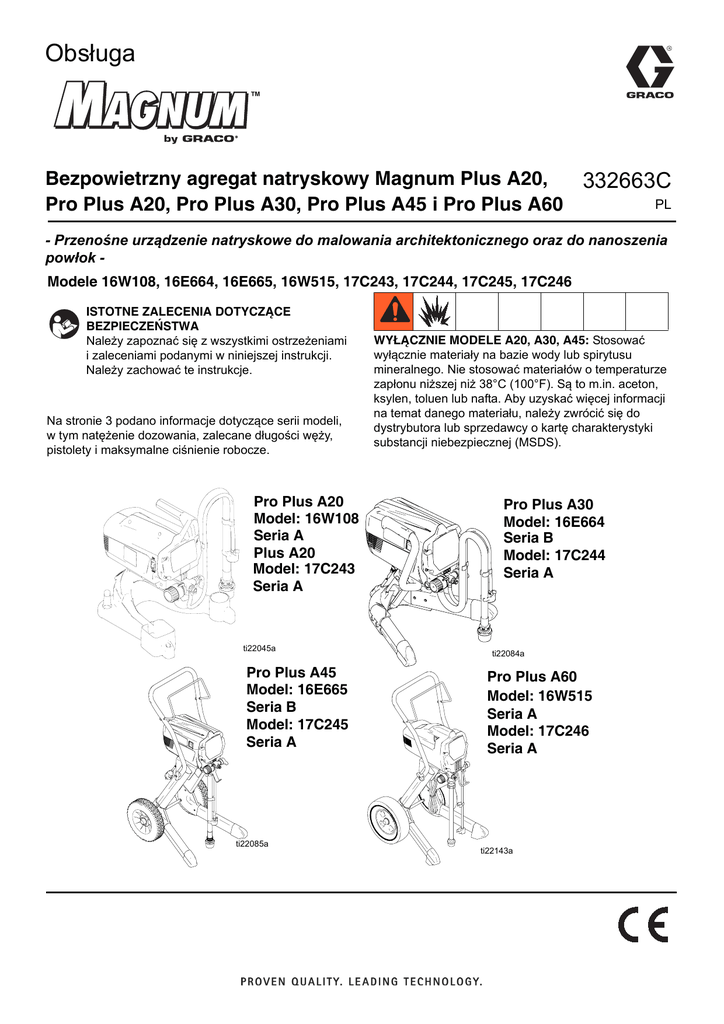 Obsługa

MAGNUM™
by GRACO®

GRACO

Bezpowietrzny agregat natryskowy Magnum Plus A20, Pro Plus A20, Pro Plus A30, Pro Plus A45 i Pro Plus A60

332663C
PL

- Przenośne urządzenie natryskowe do malowania architektonicznego oraz do nanoszenia powłok -

Modele 16W108, 16E664, 16E665, 16W515, 17C243, 17C244, 17C245, 17C246

ISTOTNE ZALECENIA DOTYCZĄCE BEZPIECZEŃSTWA
Należy zapoznać się z wszystkimi ostrzeżeniami i zaleceniami podanymi w niniejszej instrukcji. Należy zachować te instrukcje.

Na stronie 3 podano informacje dotyczące serii modeli, w tym natężenie dozowania, zalecane długości węży, pistolety i maksymalne ciśnienie robocze.

WYŁĄCZNIE MODELE A20, A30, A45: Stosować wyłącznie materiały na bazie wody lub spirytusu mineralnego. Nie stosować materiałów o temperaturze zapłonu niższej niż 38°C (100°F). Są to m.in. aceton, ksylen, toluen lub nafta. Aby uzyskać więcej informacji na temat danego materiału, należy zwrócić się do dystrybutora lub sprzedawcy o kartę charakterystyki substancji niebezpiecznej (MSDS).

Pro Plus A20
Model: 16W108
Seria A
Plus A20
Model: 17C243
Seria A

ti22045a

Pro Plus A30
Model: 16E664
Seria B
Model: 17C244
Seria A

ti22084a

Pro Plus A45
Model: 16E665
Seria B
Model: 17C245
Seria A

ti22085a

Pro Plus A60
Model: 16W515
Seria A
Model: 17C246
Seria A

ti22143a

CE

PROVEN QUALITY. LEADING TECHNOLOGY.