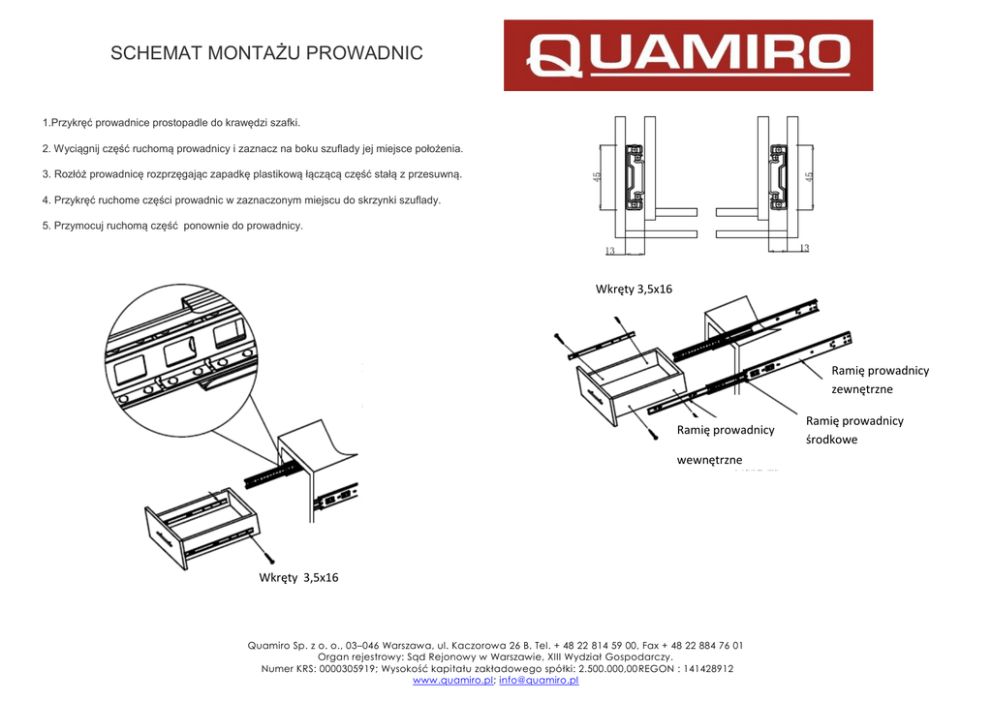 SCHEMAT MONTAŻU PROWADNIC

QUAMIRO

1.Przykręć prowadnice prostopadle do krawędzi szafki.

2. Wyciągnij część ruchomą prowadnicy i zaznacz na boku szuflady jej miejsce położenia.

3. Rozłóż prowadnicę rozprzęgając zapadkę plastikową łączącą część stałą z przesuwną.

4. Przykręć ruchome części prowadnic w zaznaczonym miejscu do skrzynki szuflady.

5. Przymocuj ruchomą część ponownie do prowadnicy.

45

13

45

13

Wkręty 3,5x16

Ramię prowadnicy zewnętrzne

Ramię prowadnicy środkowe

Ramię prowadnicy wewnętrzne

Wkręty 3,5x16

Quamiro Sp. z o. o., 03–046 Warszawa, ul. Kaczorowa 26 B, Tel. + 48 22 814 59 00, Fax + 48 22 884 76 01
Organ rejestrowy: Sąd Rejonowy w Warszawie, XIII Wydział Gospodarczy.
Numer KRS: 0000305919; Wysokość kapitału zakładowego spółki: 2.500.000,00REGON : 141428912
www.quamiro.pl; info@quamiro.pl