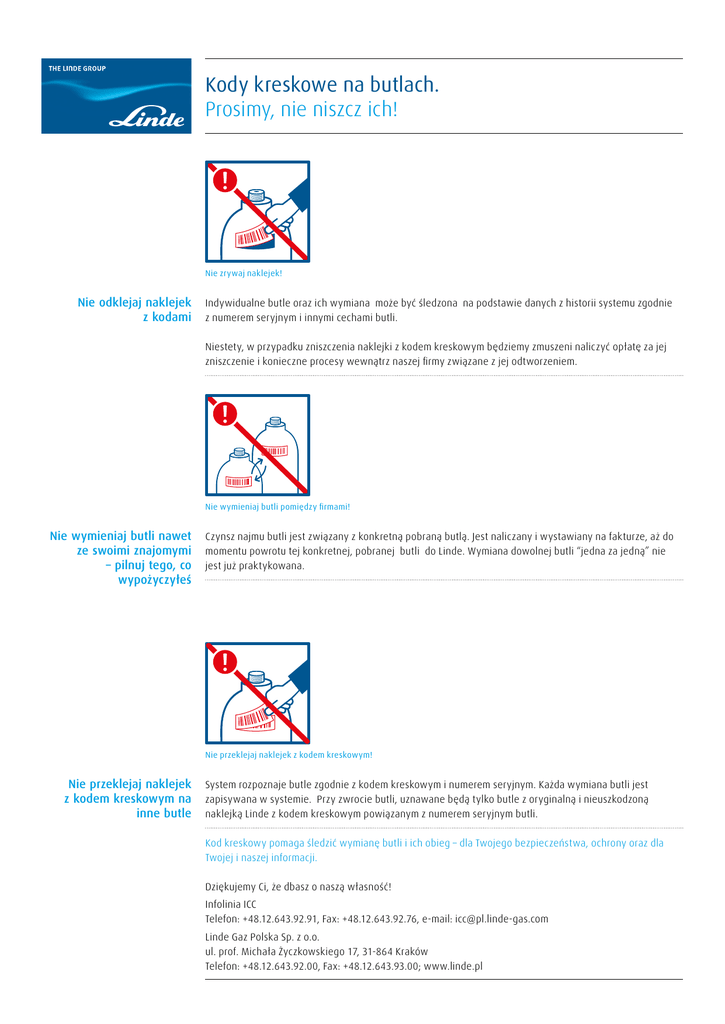 THE LINDE GROUP

Linde

Kody kreskowe na butlach.
Prosimy, nie niszcz ich!

Nie zrywaj naklejek!

Nie odklejaj naklejek z kodami

Indywidualne butle oraz ich wymiana może być śledzona na podstawie danych z historii systemu zgodnie z numerem seryjnym i innymi cechami butli.

Niestety, w przypadku zniszczenia naklejki z kodem kreskowym będziemy zmuszeni naliczyć opłatę za jej zniszczenie i konieczne procesy wewnątrz naszej firmy związane z jej odtworzeniem.

Nie wymieniaj butli pomiędzy firmami!

Nie wymieniaj butli nawet ze swoimi znajomymi – pilnuj tego, co wypożyczyłeś

Czynsz najmu butli jest związany z konkretną pobraną butlą. Jest naliczany i wystawiany na fakturze, aż do momentu powrotu tej konkretnej, pobranej butli do Linde. Wymiana dowolnej butli "jedna za jedną" nie jest już praktykowana.

Nie przeklejaj naklejek z kodem kreskowym!

Nie przeklejaj naklejek z kodem kreskowym na inne butle

System rozpoznaje butle zgodnie z kodem kreskowym i numerem seryjnym. Każda wymiana butli jest zapisywana w systemie. Przy zwrocie butli, uznawane będą tylko butle z oryginalną i nieuszkodzoną naklejką Linde z kodem kreskowym powiązanym z numerem seryjnym butli.

Kod kreskowy pomaga śledzić wymianę butli i ich obieg – dla Twojego bezpieczeństwa, ochrony oraz dla Twojej i naszej informacji.

Dziękujemy Ci, że dbasz o naszą własność!
Infolinia ICC
Telefon: +48.12.643.92.91, Fax: +48.12.643.92.76, e-mail: icc@pl.linde-gas.com
Linde Gaz Polska Sp. z o.o.
ul. prof. Michała Życzkowskiego 17, 31-864 Kraków
Telefon: +48.12.643.92.00, Fax: +48.12.643.93.00; www.linde.pl