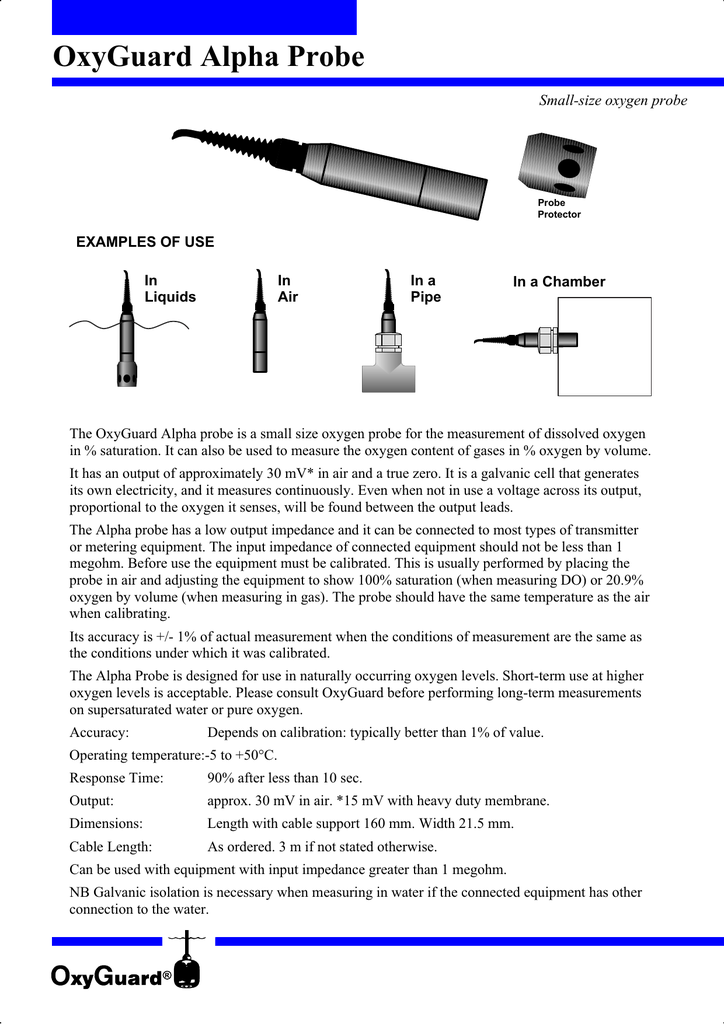 OxyGuard Alpha Probe

Small-size oxygen probe

Probe Protector

EXAMPLES OF USE

In Liquids

In Air

In a Pipe

In a Chamber

The OxyGuard Alpha probe is a small size oxygen probe for the measurement of dissolved oxygen in % saturation. It can also be used to measure the oxygen content of gases in % oxygen by volume.

It has an output of approximately 30 mV* in air and a true zero. It is a galvanic cell that generates its own electricity, and it measures continuously. Even when not in use a voltage across its output, proportional to the oxygen it senses, will be found between the output leads.

The Alpha probe has a low output impedance and it can be connected to most types of transmitter or metering equipment. The input impedance of connected equipment should not be less than 1 megohm. Before use the equipment must be calibrated. This is usually performed by placing the probe in air and adjusting the equipment to show 100% saturation (when measuring DO) or 20.9% oxygen by volume (when measuring in gas). The probe should have the same temperature as the air when calibrating.

Its accuracy is +/- 1% of actual measurement when the conditions of measurement are the same as the conditions under which it was calibrated.

The Alpha Probe is designed for use in naturally occurring oxygen levels. Short-term use at higher oxygen levels is acceptable. Please consult OxyGuard before performing long-term measurements on supersaturated water or pure oxygen.

Accuracy: Depends on calibration: typically better than 1% of value.

Operating temperature:-5 to +50°C.

Response Time: 90% after less than 10 sec.

Output: approx. 30 mV in air. *15 mV with heavy duty membrane.

Dimensions: Length with cable support 160 mm. Width 21.5 mm.

Cable Length: As ordered. 3 m if not stated otherwise.

Can be used with equipment with input impedance greater than 1 megohm.

NB Galvanic isolation is necessary when measuring in water if the connected equipment has other connection to the water.

OxyGuard®