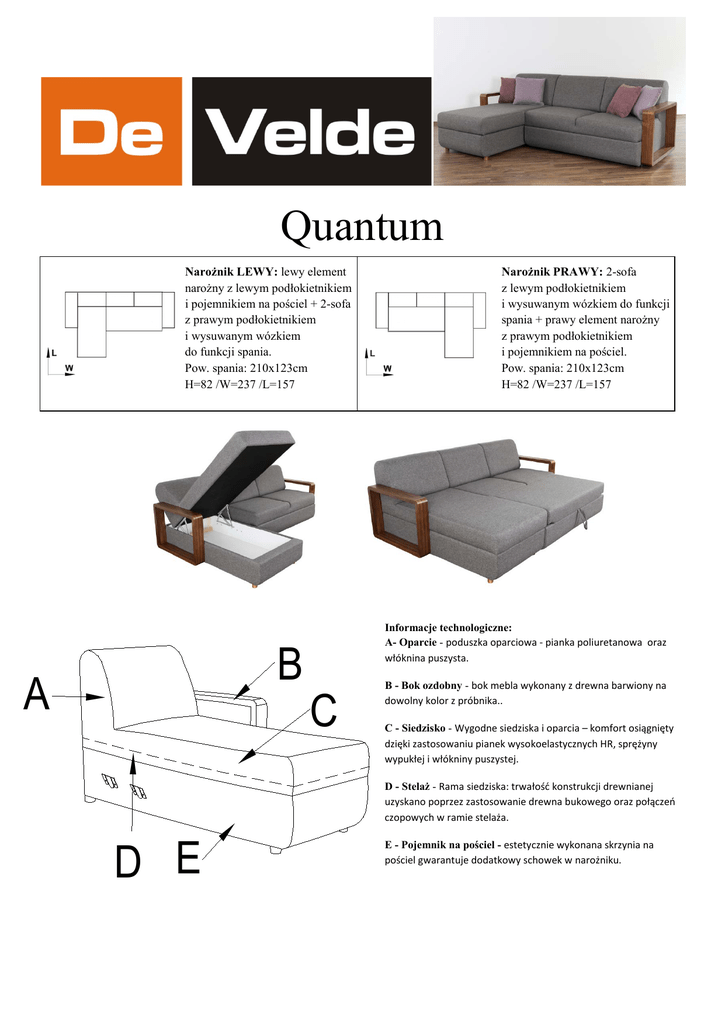 De Velde

Quantum

L
W

Narożnik LEWY: lewy element narożny z lewym podłokietnikiem i pojemnikiem na pościel + 2-sofa z prawym podłokietnikiem i wysuwanym wózkiem do funkcji spania.
Pow. spania: 210x123cm
H=82 /W=237 /L=157

L
W

Narożnik PRAWY: 2-sofa z lewym podłokietnikiem i wysuwanym wózkiem do funkcji spania + prawy element narożny z prawym podłokietnikiem i pojemnikiem na pościel.
Pow. spania: 210x123cm
H=82 /W=237 /L=157

A
B
C
D
E

Informacje technologiczne:
A- Oparcie - poduszka oparciowa - pianka poliuretanowa oraz włóknina puszysta.

B - Bok ozdobny - bok mebla wykonany z drewna barwiony na dowolny kolor z próbnika..

C - Siedzisko - Wygodne siedziska i oparcia – komfort osiągnięty dzięki zastosowaniu pianek wysokoelastycznych HR, sprężyny wypukłej i włókniny puszystej.

D - Stelaż - Rama siedziska: trwałość konstrukcji drewnianej uzyskano poprzez zastosowanie drewna bukowego oraz połączeń czopowych w ramie stelaża.

E - Pojemnik na pościel - estetycznie wykonana skrzynia na pościel gwarantuje dodatkowy schowek w narożniku.