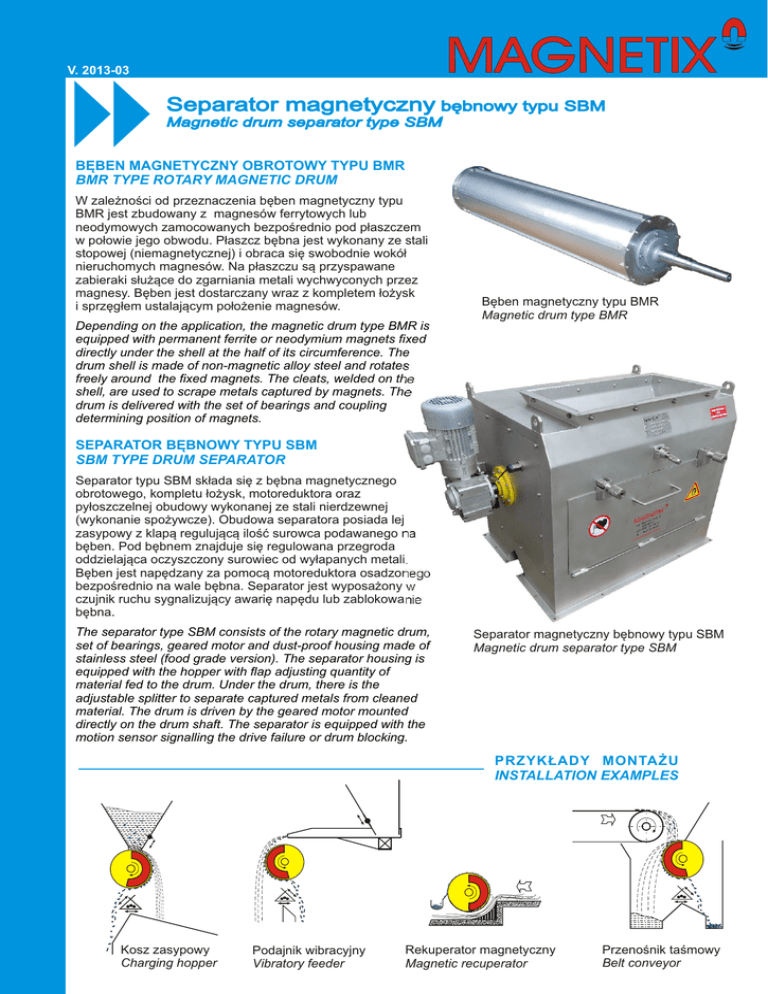 V. 2013-03

MAGNETIX

Separator magnetyczny bębnowy typu SBM
Magnetic drum separator type SBM

BĘBEN MAGNETYCZNY OBROTOWY TYPU BMR
BMR TYPE ROTARY MAGNETIC DRUM

W zależności od przeznaczenia bęben magnetyczny typu BMR jest zbudowany z magnesów ferrytowych lub neodymowych zamocowanych bezpośrednio pod płaszczem w połowie jego obwodu. Płaszcz bębna jest wykonany ze stali stopowej (niemagnetycznej) i obraca się swobodnie wokół nieruchomych magnesów. Na płaszczu są przyspawane zabieraki służące do zgarniania metali wychwyconych przez magnesy. Bęben jest dostarczany wraz z kompletem łożysk i sprzęgłem ustalającym położenie magnesów.

Depending on the application, the magnetic drum type BMR is equipped with permanent ferrite or neodymium magnets fixed directly under the shell at the half of its circumference. The drum shell is made of non-magnetic alloy steel and rotates freely around the fixed magnets. The cleats, welded on the shell, are used to scrape metals captured by magnets. The drum is delivered with the set of bearings and coupling determining position of magnets.

Bęben magnetyczny typu BMR
Magnetic drum type BMR

SEPARATOR BĘBNOWY TYPU SBM
SBM TYPE DRUM SEPARATOR

Separator typu SBM składa się z bębna magnetycznego obrotowego, kompletu łożysk, motoreduktora oraz pyłoszczelnej obudowy wykonanej ze stali nierdzewnej (wykonanie spożywcze). Obudowa separatora posiada lej zasypowy z klapą regulującą ilość surowca podawanego na bęben. Pod bębnem znajduje się regulowana przegroda oddzielająca oczyszczony surowiec od wyłapanych metali. Bęben jest napędzany za pomocą motoreduktora osadzonego bezpośrednio na wale bębna. Separator jest wyposażony w czujnik ruchu sygnalizujący awarię napędu lub zablokowanie bębna.

The separator type SBM consists of the rotary magnetic drum, set of bearings, geared motor and dust-proof housing made of stainless steel (food grade version). The separator housing is equipped with the hopper with flap adjusting quantity of material fed to the drum. Under the drum, there is the adjustable splitter to separate captured metals from cleaned material. The drum is driven by the geared motor mounted directly on the drum shaft. The separator is equipped with the motion sensor signalling the drive failure or drum blocking.

Separator magnetyczny bębnowy typu SBM
Magnetic drum separator type SBM

PRZYKŁADY MONTAŻU
INSTALLATION EXAMPLES

Kosz zasypowy
Charging hopper

Podajnik wibracyjny
Vibratory feeder

Rekuperator magnetyczny
Magnetic recuperator

Przenośnik taśmowy
Belt conveyor