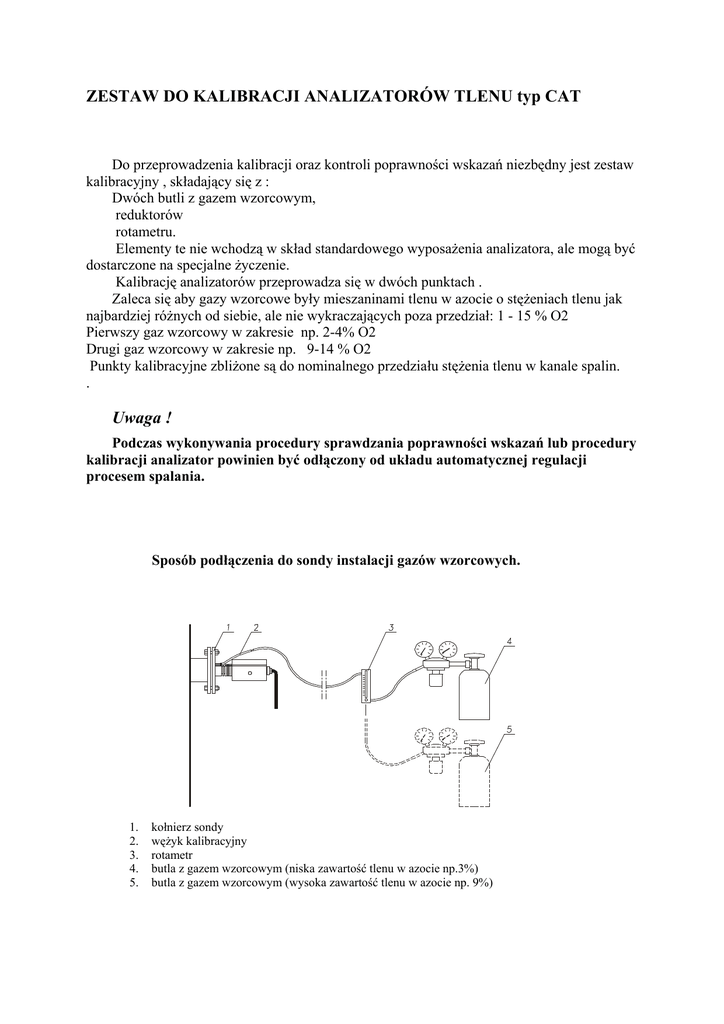 ZESTAW DO KALIBRACJI ANALIZATORÓW TLENU typ CAT

Do przeprowadzenia kalibracji oraz kontroli poprawności wskazań niezbędny jest zestaw kalibracyjny , składający się z :
Dwóch butli z gazem wzorcowym,
reduktorów
rotametru.
Elementy te nie wchodzą w skład standardowego wyposażenia analizatora, ale mogą być dostarczone na specjalne życzenie.
Kalibrację analizatorów przeprowadza się w dwóch punktach .
Zaleca się aby gazy wzorcowe były mieszaninami tlenu w azocie o stężeniach tlenu jak najbardziej różnych od siebie, ale nie wykraczających poza przedział: 1 - 15 % O2
Pierwszy gaz wzorcowy w zakresie np. 2-4% O2
Drugi gaz wzorcowy w zakresie np. 9-14 % O2
Punkty kalibracyjne zbliżone są do nominalnego przedziału stężenia tlenu w kanale spalin.
.

Uwaga !

Podczas wykonywania procedury sprawdzania poprawności wskazań lub procedury kalibracji analizator powinien być odłączony od układu automatycznej regulacji procesem spalania.

Sposób podłączenia do sondy instalacji gazów wzorcowych.

1 2 3 4 5

1. kołnierz sondy
2. wężyk kalibracyjny
3. rotametr
4. butla z gazem wzorcowym (niska zawartość tlenu w azocie np.3%)
5. butla z gazem wzorcowym (wysoka zawartość tlenu w azocie np. 9%)