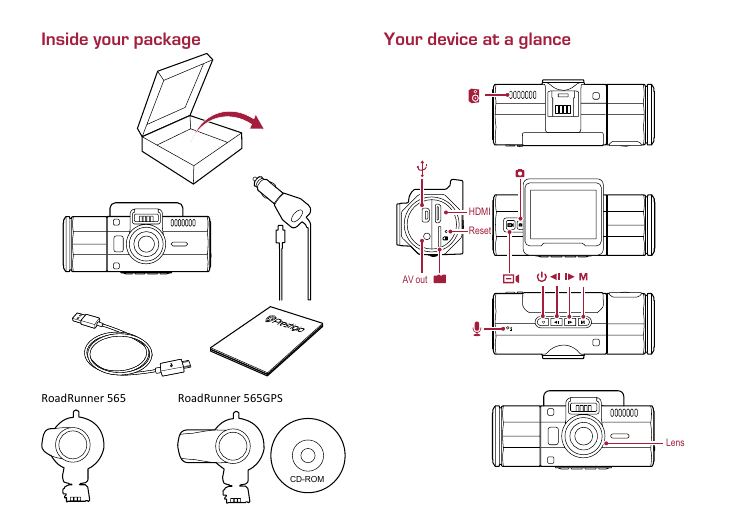 Inside your package

Prestigio

RoadRunner 565

RoadRunner 565GPS

CD-ROM

Your device at a glance

HDMI

Reset

AV out

M

Lens