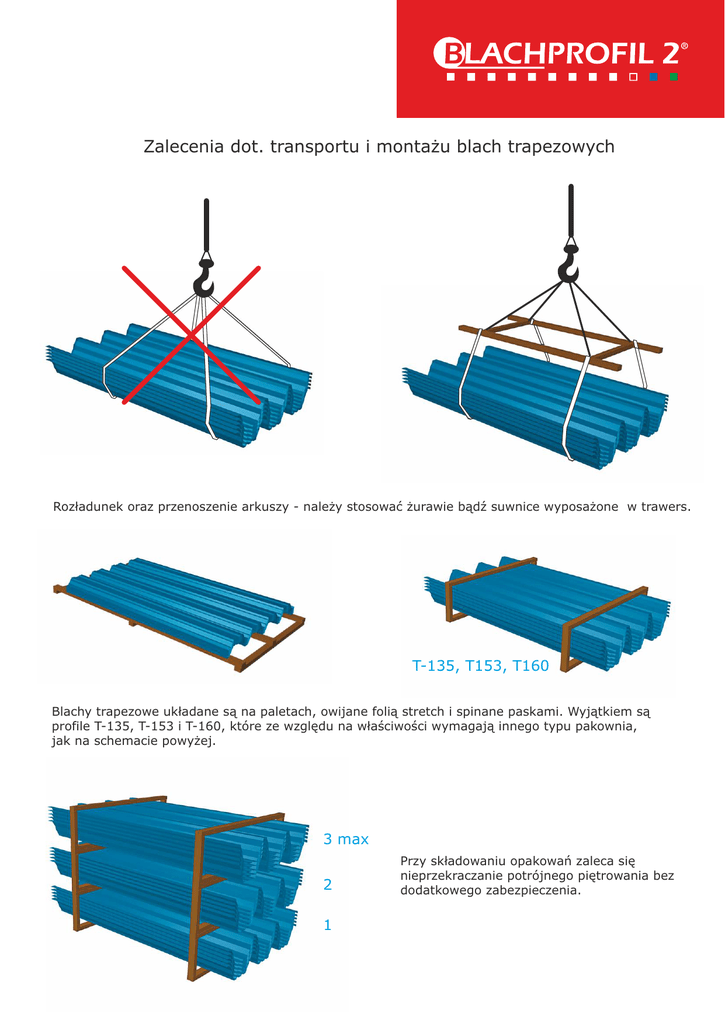 BLACHPROFIL 2®

Zalecenia dot. transportu i montażu blach trapezowych

Rozładunek oraz przenoszenie arkuszy - należy stosować żurawie bądź suwnice wyposażone w trawers.

T-135, T153, T160

Blachy trapezowe układane są na paletach, owijane folią stretch i spinane paskami. Wyjątkiem są profile T-135, T-153 i T-160, które ze względu na właściwości wymagają innego typu pakownia, jak na schemacie powyżej.

3 max

2

1

Przy składowaniu opakowań zaleca się nieprzekraczanie potrójnego piętrowania bez dodatkowego zabezpieczenia.