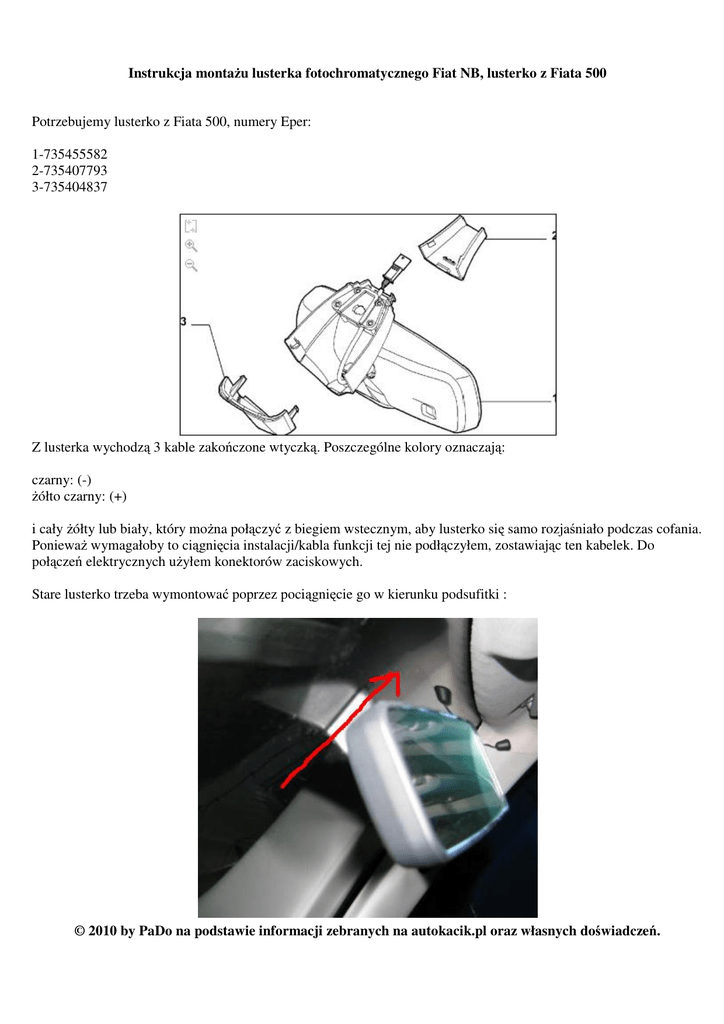 Instrukcja montażu lusterka fotochromatycznego Fiat NB, lusterko z Fiata 500

Potrzebujemy lusterko z Fiata 500, numery Eper:

1-735455582
2-735407793
3-735404837

2

3

1

Z lusterka wychodzą 3 kable zakończone wtyczką. Poszczególne kolory oznaczają:

czarny: (-)
żółto czarny: (+)

i cały żółty lub biały, który można połączyć z biegiem wstecznym, aby lusterko się samo rozjaśniało podczas cofania. Ponieważ wymagałoby to ciągnięcia instalacji/kabla funkcji tej nie podłączyłem, zostawiając ten kabelek. Do połączeń elektrycznych użyłem konektorów zaciskowych.

Stare lusterko trzeba wymontować poprzez pociągnięcie go w kierunku podsufitki :

© 2010 by PaDo na podstawie informacji zebranych na autokacik.pl oraz własnych doświadczeń.