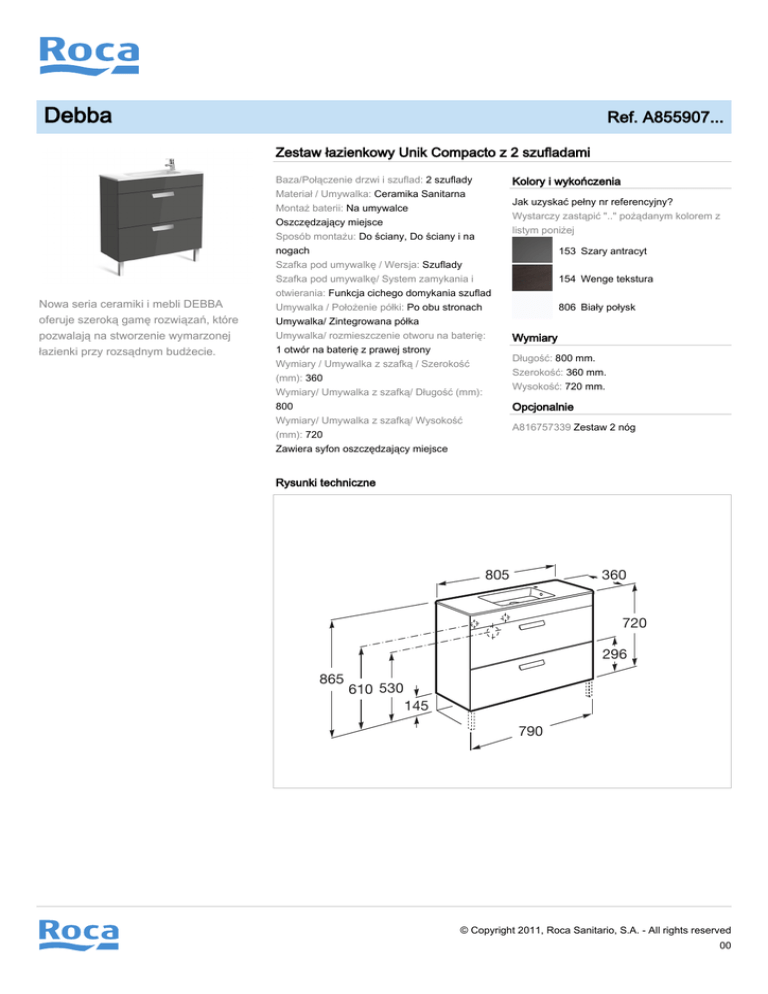 Roca

Debba

Ref. A855907...

Zestaw łazienkowy Unik Compacto z 2 szufladami

Nowa seria ceramiki i mebli DEBBA oferuje szeroką gamę rozwiązań, które pozwalają na stworzenie wymarzonej łazienki przy rozsądnym budżecie.

Baza/Połączenie drzwi i szuflad: 2 szuflady
Materiał / Umywalka: Ceramika Sanitarna
Montaż baterii: Na umywalce
Oszczędzający miejsce
Sposób montażu: Do ściany, Do ściany i na nogach
Szafka pod umywalkę / Wersja: Szuflady
Szafka pod umywalkę/ System zamykania i otwierania: Funkcja cichego domykania szuflad
Umywalka / Położenie półki: Po obu stronach
Umywalka/ Zintegrowana półka
Umywalka/ rozmieszczenie otworu na baterię: 1 otwór na baterię z prawej strony
Wymiary / Umywalka z szafką / Szerokość (mm): 360
Wymiary/ Umywalka z szafką/ Długość (mm): 800
Wymiary/ Umywalka z szafką/ Wysokość (mm): 720
Zawiera syfon oszczędzający miejsce

Kolory i wykończenia

Jak uzyskać pełny nr referencyjny?
Wystarczy zastąpić ".." pożądanym kolorem z listym poniżej

153 Szary antracyt
154 Wenge tekstura
806 Biały połysk

Wymiary

Długość: 800 mm.
Szerokość: 360 mm.
Wysokość: 720 mm.

Opcjonalnie

A816757339 Zestaw 2 nóg

Rysunki techniczne

805
360
720
296
865
610
530
145
790

Roca

© Copyright 2011, Roca Sanitario, S.A. - All rights reserved
00