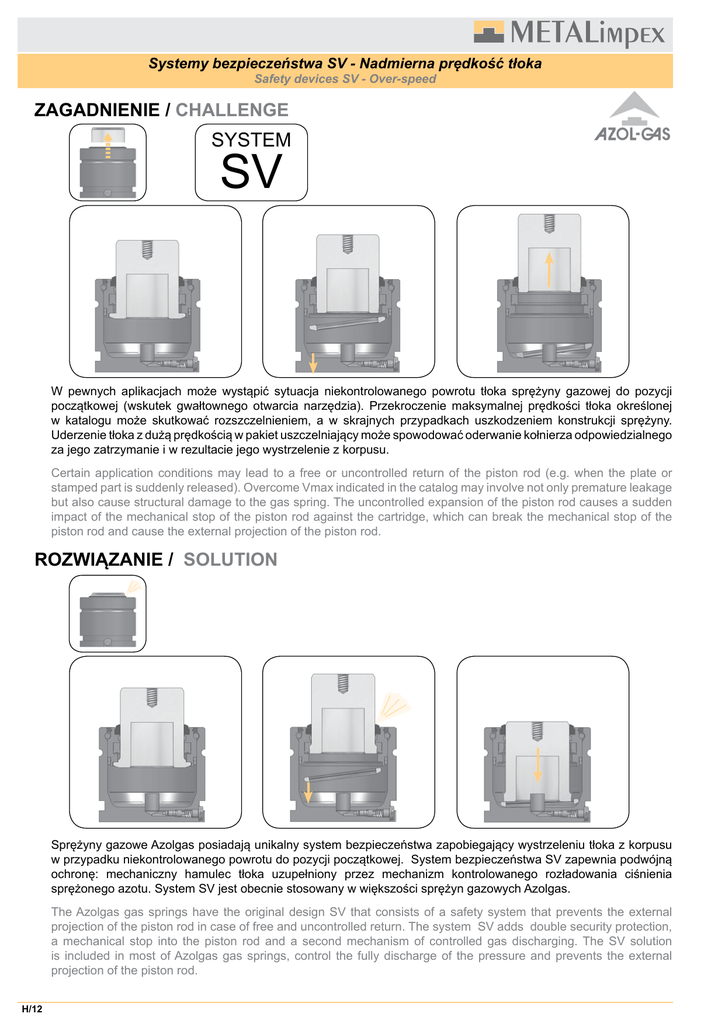 METALimpex

Systemy bezpieczeństwa SV - Nadmierna prędkość tłoka
Safety devices SV - Over-speed

ZAGADNIENIE / CHALLENGE

SYSTEM
SV

AZOL-GAS

W pewnych aplikacjach może wystąpić sytuacja niekontrolowanego powrotu tłoka sprężyny gazowej do pozycji początkowej (wskutek gwałtownego otwarcia narzędzia). Przekroczenie maksymalnej prędkości tłoka określonej w katalogu może skutkować rozszczelnieniem, a w skrajnych przypadkach uszkodzeniem konstrukcji sprężyny. Uderzenie tłoka z dużą prędkością w pakiet uszczelniający może spowodować oderwanie kołnierza odpowiedzialnego za jego zatrzymanie i w rezultacie jego wystrzelenie z korpusu.

Certain application conditions may lead to a free or uncontrolled return of the piston rod (e.g. when the plate or stamped part is suddenly released). Overcome Vmax indicated in the catalog may involve not only premature leakage but also cause structural damage to the gas spring. The uncontrolled expansion of the piston rod causes a sudden impact of the mechanical stop of the piston rod against the cartridge, which can break the mechanical stop of the piston rod and cause the external projection of the piston rod.

ROZWIĄZANIE / SOLUTION

Sprężyny gazowe Azolgas posiadają unikalny system bezpieczeństwa zapobiegający wystrzeleniu tłoka z korpusu w przypadku niekontrolowanego powrotu do pozycji początkowej. System bezpieczeństwa SV zapewnia podwójną ochronę: mechaniczny hamulec tłoka uzupełniony przez mechanizm kontrolowanego rozładowania ciśnienia sprężonego azotu. System SV jest obecnie stosowany w większości sprężyn gazowych Azolgas.

The Azolgas gas springs have the original design SV that consists of a safety system that prevents the external projection of the piston rod in case of free and uncontrolled return. The system SV adds double security protection, a mechanical stop into the piston rod and a second mechanism of controlled gas discharging. The SV solution is included in most of Azolgas gas springs, control the fully discharge of the pressure and prevents the external projection of the piston rod.

H/12