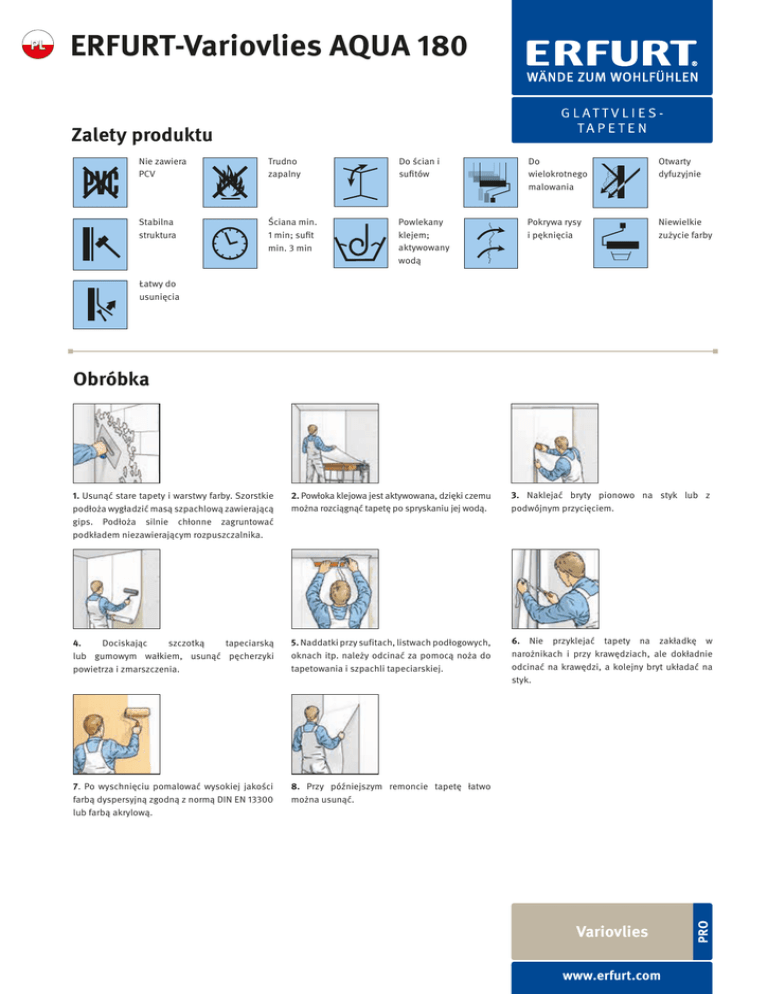 PL

ERFURT-Variovlies AQUA 180

ERFURT®
WÄNDE ZUM WOHLFÜHLEN

GLATTVLIES-TAPETEN

Zalety produktu

PVC

Nie zawiera PCV

Trudno zapalny

Do ścian i sufitów

Do wielokrotnego malowania

Otwarty dyfuzyjnie

Stabilna struktura

Ściana min. 1 min; sufit min. 3 min

Powlekany klejem; aktywowany wodą

Pokrywa rysy i pęknięcia

Niewielkie zużycie farby

Łatwy do usunięcia

Obróbka

1. Usunąć stare tapety i warstwy farby. Szorstkie podłoża wygładzić masą szpachlową zawierającą gips. Podłoża silnie chłonne zagruntować podkładem niezawierającym rozpuszczalnika.

2. Powłoka klejowa jest aktywowana, dzięki czemu można rozciągnąć tapetę po spryskaniu jej wodą.

3. Naklejać bryty pionowo na styk lub z podwójnym przycięciem.

4. Dociskając szczotką tapeciarską lub gumowym wałkiem, usunąć pęcherzyki powietrza i zmarszczenia.

5. Naddatki przy sufitach, listwach podłogowych, oknach itp. należy odcinać za pomocą noża do tapetowania i szpachli tapeciarskiej.

6. Nie przyklejać tapety na zakładkę w narożnikach i przy krawędziach, ale dokładnie odcinać na krawędzi, a kolejny bryt układać na styk.

7. Po wyschnięciu pomalować wysokiej jakości farbą dyspersyjną zgodną z normą DIN EN 13300 lub farbą akrylową.

8. Przy późniejszym remoncie tapetę łatwo można usunąć.

Variovlies

PRO

www.erfurt.com