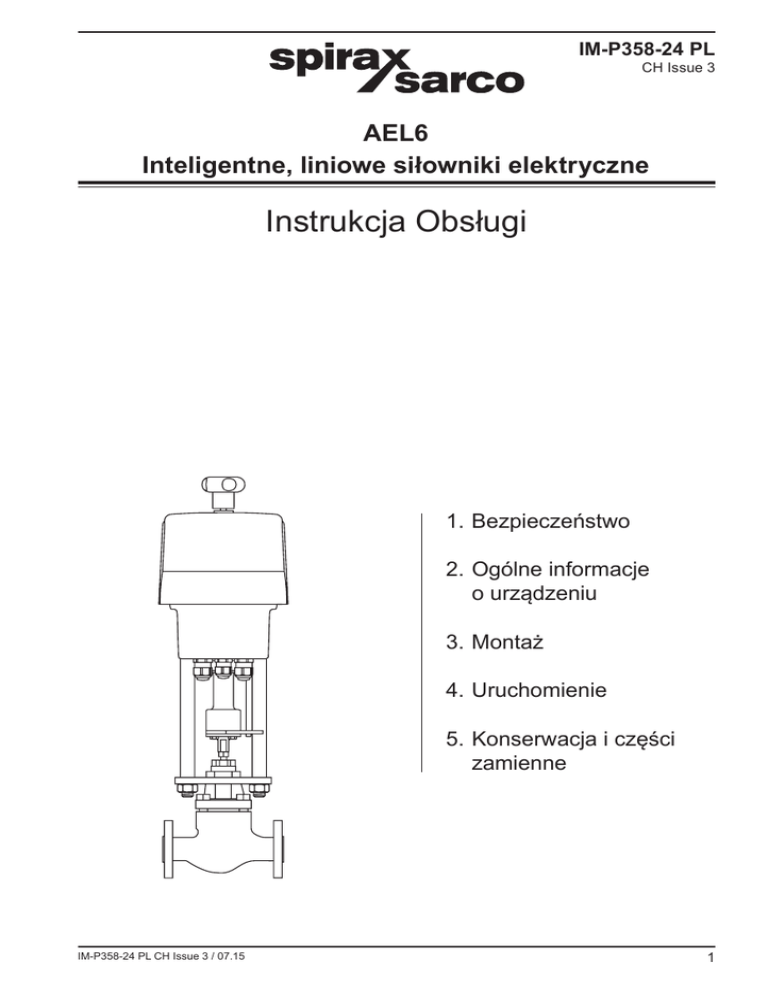 spirax sarco

IM-P358-24 PL
CH Issue 3

AEL6
Inteligentne, liniowe siłowniki elektryczne

Instrukcja Obsługi

1. Bezpieczeństwo

2. Ogólne informacje o urządzeniu

3. Montaż

4. Uruchomienie

5. Konserwacja i części zamienne

IM-P358-24 PL CH Issue 3 / 07.15

1