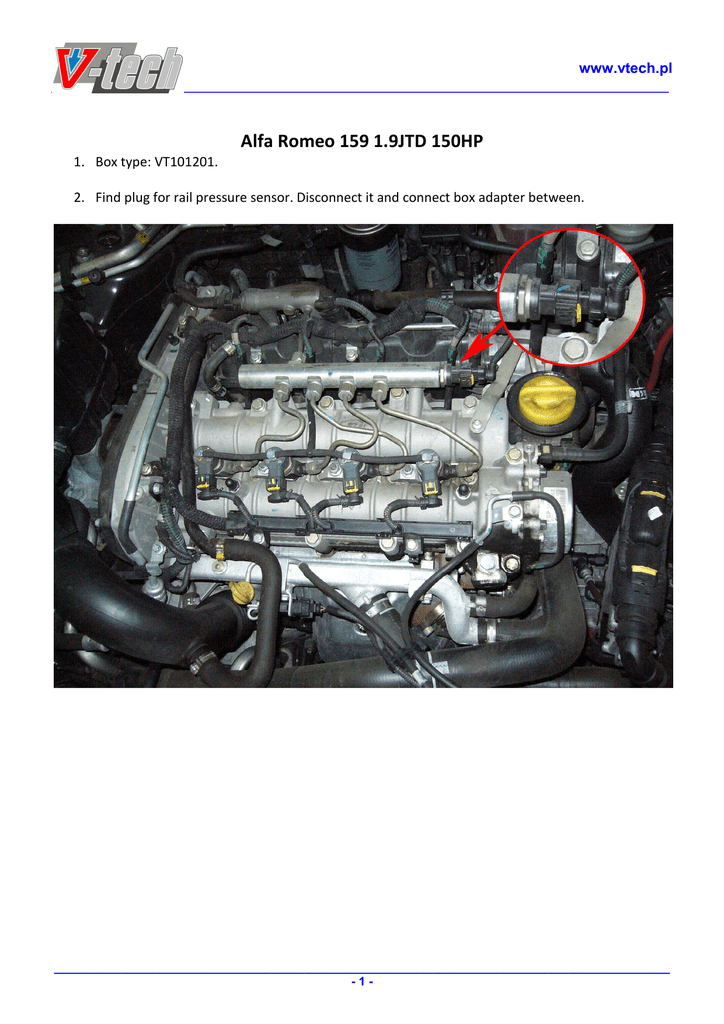 V-tech

www.vtech.pl

Alfa Romeo 159 1.9JTD 150HP

1. Box type: VT101201.

2. Find plug for rail pressure sensor. Disconnect it and connect box adapter between.

- 1 -