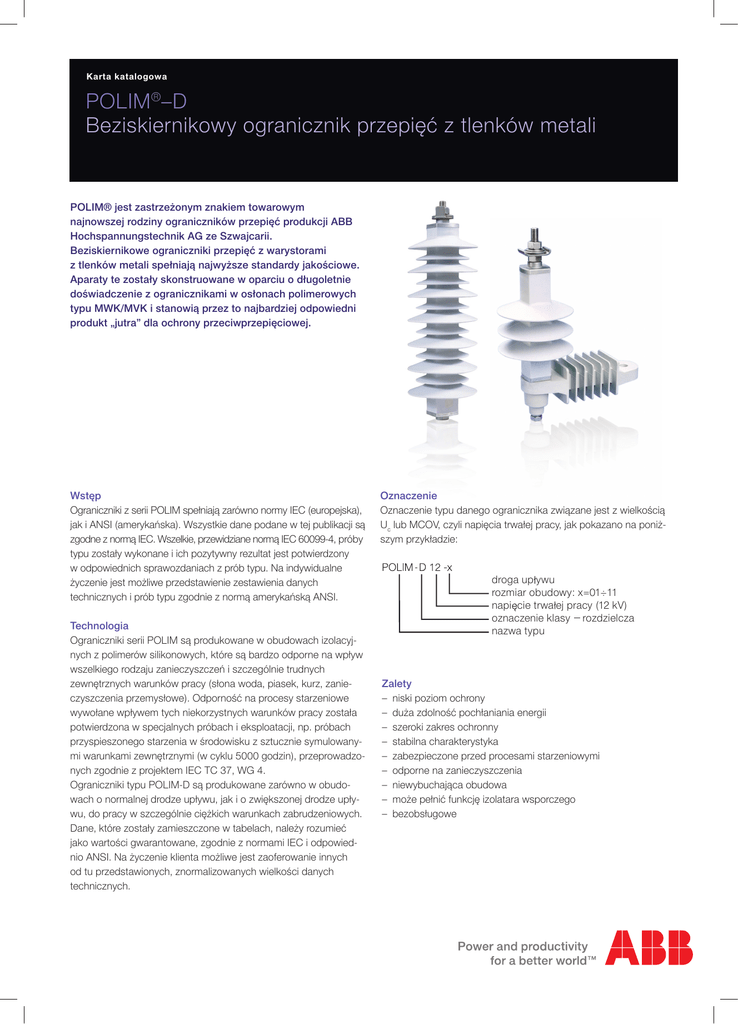 Karta katalogowa

POLIM®–D
Beziskiernikowy ogranicznik przepięć z tlenków metali

POLIM® jest zastrzeżonym znakiem towarowym najnowszej rodziny ograniczników przepięć produkcji ABB Hochspannungstechnik AG ze Szwajcarii. Beziskiernikowe ograniczniki przepięć z warystorami z tlenków metali spełniają najwyższe standardy jakościowe. Aparaty te zostały skonstruowane w oparciu o długoletnie doświadczenie z ogranicznikami w osłonach polimerowych typu MWK/MVK i stanowią przez to najbardziej odpowiedni produkt „jutra" dla ochrony przeciwprzepięciowej.

Wstęp
Ograniczniki z serii POLIM spełniają zarówno normy IEC (europejska), jak i ANSI (amerykańska). Wszystkie dane podane w tej publikacji są zgodne z normą IEC. Wszelkie, przewidziane normą IEC 60099-4, próby typu zostały wykonane i ich pozytywny rezultat jest potwierdzony w odpowiednich sprawozdaniach z prób typu. Na indywidualne życzenie jest możliwe przedstawienie zestawienia danych technicznych i prób typu zgodnie z normą amerykańską ANSI.

Technologia
Ograniczniki serii POLIM są produkowane w obudowach izolacyjnych z polimerów silikonowych, które są bardzo odporne na wpływ wszelkiego rodzaju zanieczyszczeń i szczególnie trudnych zewnętrznych warunków pracy (słona woda, piasek, kurz, zanieczyszczenia przemysłowe). Odporność na procesy starzeniowe wywołane wpływem tych niekorzystnych warunków pracy została potwierdzona w specjalnych próbach i eksploatacji, np. próbach przyspieszonego starzenia w środowisku z sztucznie symulowanymi warunkami zewnętrznymi (w cyklu 5000 godzin), przeprowadzonych zgodnie z projektem IEC TC 37, WG 4.
Ograniczniki typu POLIM-D są produkowane zarówno w obudowach o normalnej drodze upływu, jak i o zwiększonej drodze upływu, do pracy w szczególnie ciężkich warunkach zabrudzeniowych. Dane, które zostały zamieszczone w tabelach, należy rozumieć jako wartości gwarantowane, zgodnie z normami IEC i odpowiednio ANSI. Na życzenie klienta możliwe jest zaoferowanie innych od tu przedstawionych, znormalizowanych wielkości danych technicznych.

Oznaczenie
Oznaczenie typu danego ogranicznika związane jest z wielkością $U_c$ lub MCOV, czyli napięcia trwałej pracy, jak pokazano na poniższym przykładzie:

POLIM - D 12 -x
droga upływu
rozmiar obudowy: x=01÷11
napięcie trwałej pracy (12 kV)
oznaczenie klasy – rozdzielcza
nazwa typu

Zalety
– niski poziom ochrony
– duża zdolność pochłaniania energii
– szeroki zakres ochronny
– stabilna charakterystyka
– zabezpieczone przed procesami starzeniowymi
– odporne na zanieczyszczenia
– niewybuchająca obudowa
– może pełnić funkcję izolatara wsporczego
– bezobsługowe

Power and productivity
for a better world™
ABB