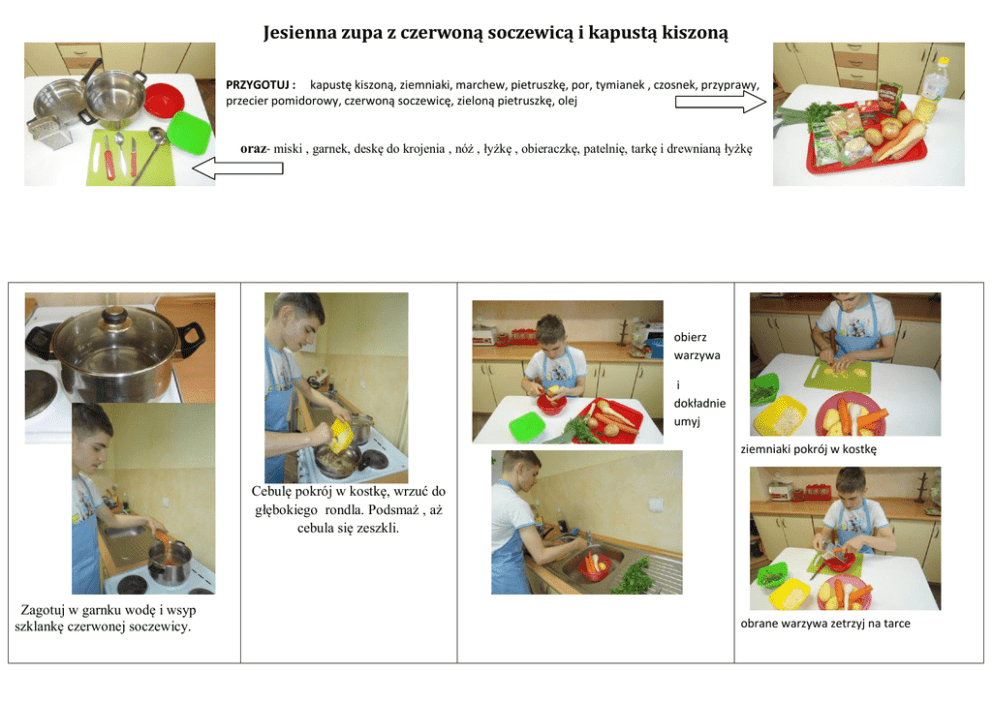 Jesienna zupa z czerwoną soczewicą i kapustą kiszoną

PRZYGOTUJ : kapustę kiszoną, ziemniaki, marchew, pietruszkę, por, tymianek , czosnek, przyprawy, przecier pomidorowy, czerwoną soczewicę, zieloną pietruszkę, olej

oraz- miski , garnek, deskę do krojenia , nóż , łyżkę , obieraczkę, patelnię, tarkę i drewnianą łyżkę

Zagotuj w garnku wodę i wsyp szklankę czerwonej soczewicy.

Cebulę pokrój w kostkę, wrzuć do głębokiego rondla. Podsmaż , aż cebula się zeszkli.

obierz warzywa i dokładnie umyj

ziemniaki pokrój w kostkę

obrane warzywa zetrzyj na tarce