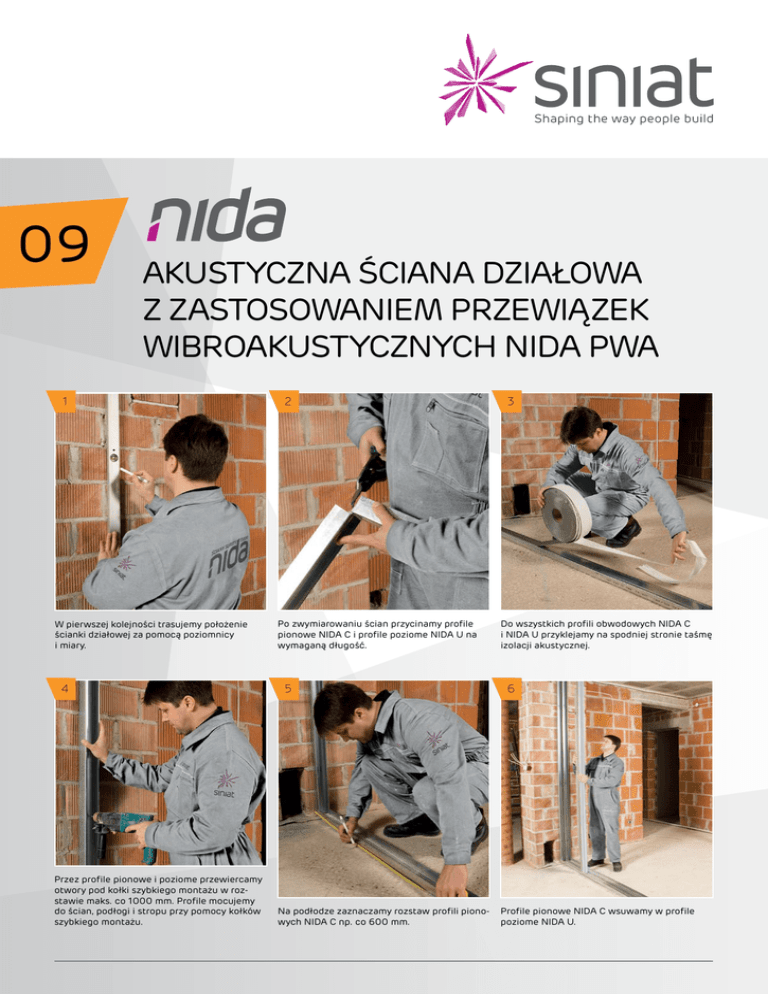 siniat
Shaping the way people build

09

nida

AKUSTYCZNA ŚCIANA DZIAŁOWA Z ZASTOSOWANIEM PRZEWIĄZEK WIBROAKUSTYCZNYCH NIDA PWA

1

nida

W pierwszej kolejności trasujemy położenie ścianki działowej za pomocą poziomnicy i miary.

2

Po zwymiarowaniu ścian przycinamy profile pionowe NIDA C i profile poziome NIDA U na wymaganą długość.

3

Do wszystkich profili obwodowych NIDA C i NIDA U przyklejamy na spodniej stronie taśmę izolacji akustycznej.

4

siniat

Przez profile pionowe i poziome przewiercamy otwory pod kołki szybkiego montażu w rozstawie maks. co 1000 mm. Profile mocujemy do ścian, podłogi i stropu przy pomocy kołków szybkiego montażu.

5

Na podłodze zaznaczamy rozstaw profili pionowych NIDA C np. co 600 mm.

6

Profile pionowe NIDA C wsuwamy w profile poziome NIDA U.