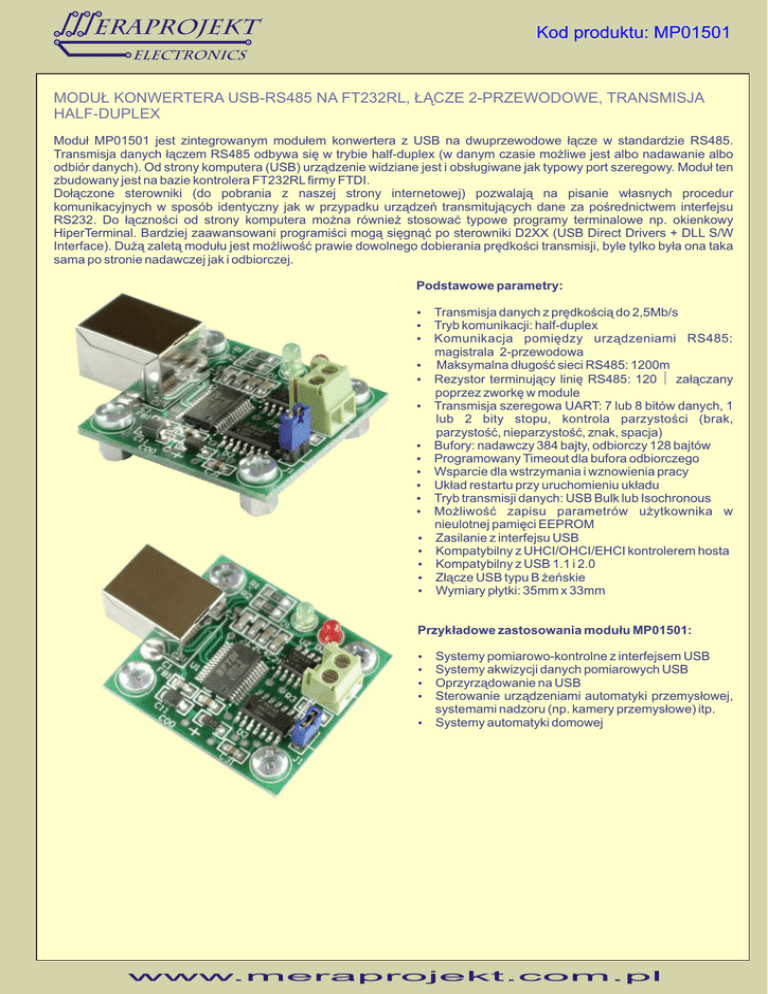 MERAPROJEKT
ELECTRONICS

Kod produktu: MP01501

MODUŁ KONWERTERA USB-RS485 NA FT232RL, ŁĄCZE 2-PRZEWODOWE, TRANSMISJA HALF-DUPLEX

Moduł MP01501 jest zintegrowanym modułem konwertera z USB na dwuprzewodowe łącze w standardzie RS485. Transmisja danych łączem RS485 odbywa się w trybie half-duplex (w danym czasie możliwe jest albo nadawanie albo odbiór danych). Od strony komputera (USB) urządzenie widziane jest i obsługiwane jak typowy port szeregowy. Moduł ten zbudowany jest na bazie kontrolera FT232RL firmy FTDI.
Dołączone sterowniki (do pobrania z naszej strony internetowej) pozwalają na pisanie własnych procedur komunikacyjnych w sposób identyczny jak w przypadku urządzeń transmitujących dane za pośrednictwem interfejsu RS232. Do łączności od strony komputera można również stosować typowe programy terminalowe np. okienkowy HiperTerminal. Bardziej zaawansowani programiści mogą sięgnąć po sterowniki D2XX (USB Direct Drivers + DLL S/W Interface). Dużą zaletą modułu jest możliwość prawie dowolnego dobierania prędkości transmisji, byle tylko była ona taka sama po stronie nadawczej jak i odbiorczej.

Podstawowe parametry:

• Transmisja danych z prędkością do 2,5Mb/s
• Tryb komunikacji: half-duplex
• Komunikacja pomiędzy urządzeniami RS485: magistrala 2-przewodowa
• Maksymalna długość sieci RS485: 1200m
• Rezystor terminujący linię RS485: 120 | załączany poprzez zworkę w module
• Transmisja szeregowa UART: 7 lub 8 bitów danych, 1 lub 2 bity stopu, kontrola parzystości (brak, parzystość, nieparzystość, znak, spacja)
• Bufory: nadawczy 384 bajty, odbiorczy 128 bajtów
• Programowany Timeout dla bufora odbiorczego
• Wsparcie dla wstrzymania i wznowienia pracy
• Układ restartu przy uruchomieniu układu
• Tryb transmisji danych: USB Bulk lub Isochronous
• Możliwość zapisu parametrów użytkownika w nieulotnej pamięci EEPROM
• Zasilanie z interfejsu USB
• Kompatybilny z UHCI/OHCI/EHCI kontrolerem hosta
• Kompatybilny z USB 1.1 i 2.0
• Złącze USB typu B żeńskie
• Wymiary płytki: 35mm x 33mm

Przykładowe zastosowania modułu MP01501:

• Systemy pomiarowo-kontrolne z interfejsem USB
• Systemy akwizycji danych pomiarowych USB
• Oprzyrządowanie na USB
• Sterowanie urządzeniami automatyki przemysłowej, systemami nadzoru (np. kamery przemysłowe) itp.
• Systemy automatyki domowej

www.meraprojekt.com.pl