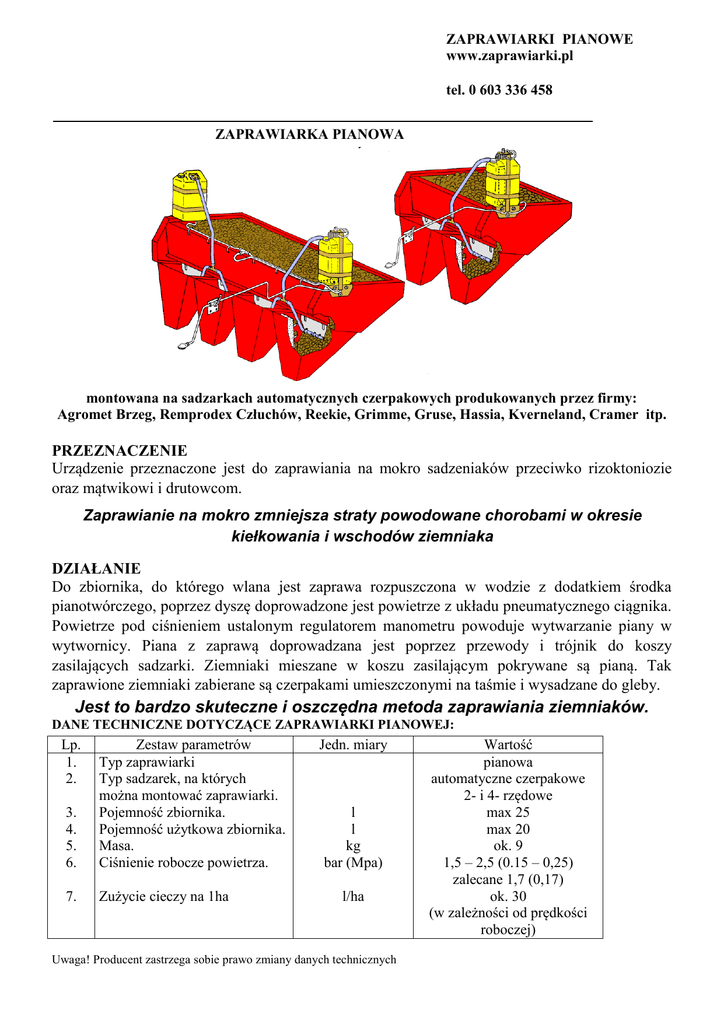 ZAPRAWIARKI PIANOWE
www.zaprawiarki.pl

tel. 0 603 336 458

ZAPRAWIARKA PIANOWA

montowana na sadzarkach automatycznych czerpakowych produkowanych przez firmy: Agromet Brzeg, Remprodex Człuchów, Reekie, Grimme, Gruse, Hassia, Kverneland, Cramer itp.

PRZEZNACZENIE
Urządzenie przeznaczone jest do zaprawiania na mokro sadzeniaków przeciwko rizoktoniozie oraz mątwikowi i drutowcom.

Zaprawianie na mokro zmniejsza straty powodowane chorobami w okresie kiełkowania i wschodów ziemniaka

DZIAŁANIE
Do zbiornika, do którego wlana jest zaprawa rozpuszczona w wodzie z dodatkiem środka pianotwórczego, poprzez dyszę doprowadzone jest powietrze z układu pneumatycznego ciągnika. Powietrze pod ciśnieniem ustalonym regulatorem manometru powoduje wytwarzanie piany w wytwornicy. Piana z zaprawą doprowadzana jest poprzez przewody i trójnik do koszy zasilających sadzarki. Ziemniaki mieszane w koszu zasilającym pokrywane są pianą. Tak zaprawione ziemniaki zabierane są czerpakami umieszczonymi na taśmie i wysadzane do gleby.

Jest to bardzo skuteczne i oszczędna metoda zaprawiania ziemniaków.
DANE TECHNICZNE DOTYCZĄCE ZAPRAWIARKI PIANOWEJ:

| Lp. | Zestaw parametrów | Jedn. miary | Wartość |
|---|---|---|---|
| 1. | Typ zaprawiarki | | pianowa |
| 2. | Typ sadzarek, na których można montować zaprawiarki. | | automatyczne czerpakowe 2- i 4- rzędowe |
| 3. | Pojemność zbiornika. | l | max 25 |
| 4. | Pojemność użytkowa zbiornika. | l | max 20 |
| 5. | Masa. | kg | ok. 9 |
| 6. | Ciśnienie robocze powietrza. | bar (Mpa) | 1,5 – 2,5 (0.15 – 0,25) zalecane 1,7 (0,17) |
| 7. | Zużycie cieczy na 1ha | l/ha | ok. 30 (w zależności od prędkości roboczej) |

Uwaga! Producent zastrzega sobie prawo zmiany danych technicznych