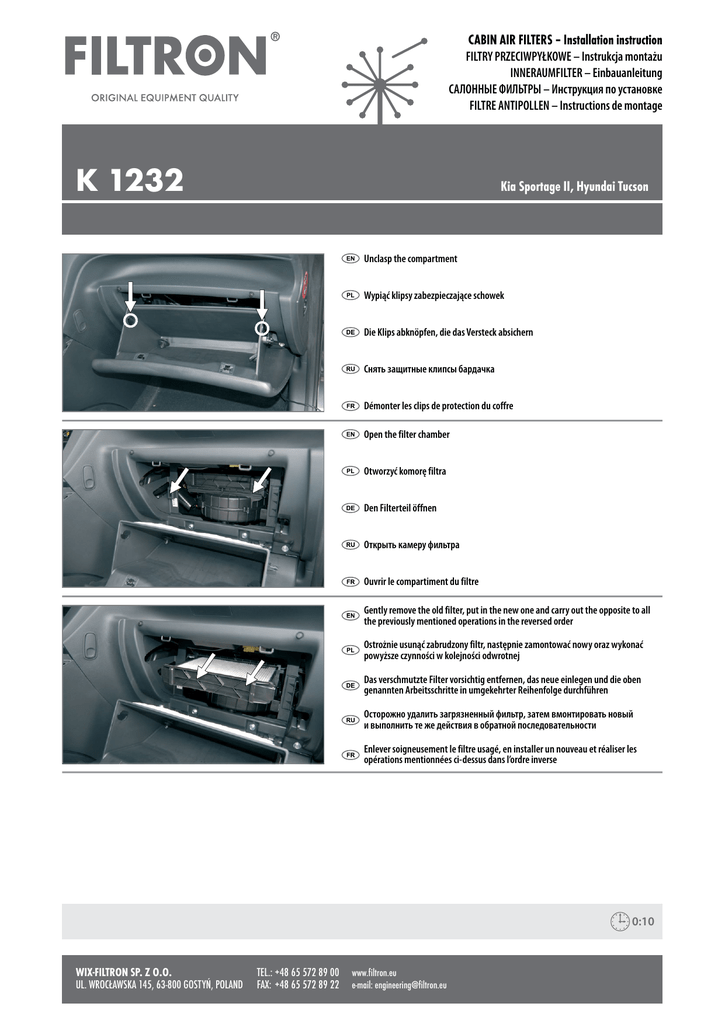 FILTRON®
ORIGINAL EQUIPMENT QUALITY

CABIN AIR FILTERS – Installation instruction
FILTRY PRZECIWPYŁKOWE – Instrukcja montażu
INNERAUMFILTER – Einbauanleitung
САЛОННЫЕ ФИЛЬТРЫ – Инструкция по установке
FILTRE ANTIPOLLEN – Instructions de montage

K 1232

Kia Sportage II, Hyundai Tucson

EN Unclasp the compartment

PL Wypiąć klipsy zabezpieczające schowek

DE Die Klips abknöpfen, die das Versteck absichern

RU Снять защитные клипсы бардачка

FR Démonter les clips de protection du coffre

EN Open the filter chamber

PL Otworzyć komorę filtra

DE Den Filterteil öffnen

RU Открыть камеру фильтра

FR Ouvrir le compartiment du filtre

EN Gently remove the old filter, put in the new one and carry out the opposite to all the previously mentioned operations in the reversed order

PL Ostrożnie usunąć zabrudzony filtr, następnie zamontować nowy oraz wykonać powyższe czynności w kolejności odwrotnej

DE Das verschmutzte Filter vorsichtig entfernen, das neue einlegen und die oben genannten Arbeitsschritte in umgekehrter Reihenfolge durchführen

RU Осторожно удалить загрязненный фильтр, затем вмонтировать новый и выполнить те же действия в обратной последовательности

FR Enlever soigneusement le filtre usagé, en installer un nouveau et réaliser les opérations mentionnées ci-dessus dans l'ordre inverse

0:10

WIX-FILTRON SP. Z O.O.
UL. WROCŁAWSKA 145, 63-800 GOSTYŃ, POLAND
TEL.: +48 65 572 89 00
FAX: +48 65 572 89 22
www.filtron.eu
e-mail: engineering@filtron.eu