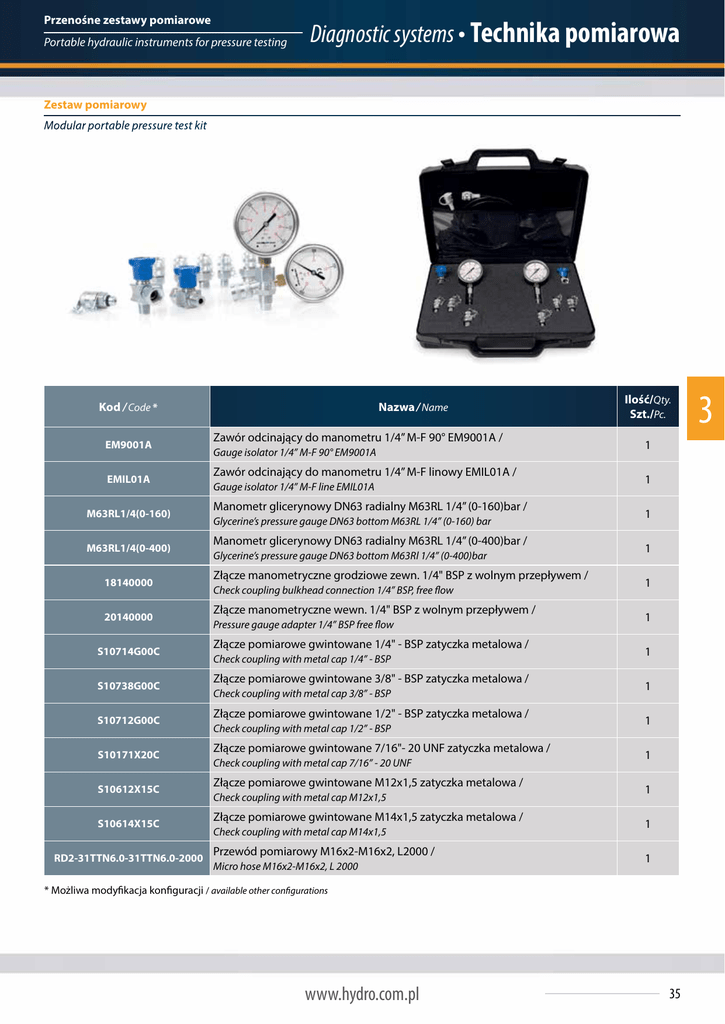 Przenośne zestawy pomiarowe
Portable hydraulic instruments for pressure testing

Diagnostic systems • Technika pomiarowa

Zestaw pomiarowy
Modular portable pressure test kit

3

| Kod / Code * | Nazwa / Name | Ilość/Qty. Szt./Pc. |
|---|---|---|
| EM9001A | Zawór odcinający do manometru 1/4" M-F 90° EM9001A / Gauge isolator 1/4" M-F 90° EM9001A | 1 |
| EMIL01A | Zawór odcinający do manometru 1/4" M-F linowy EMIL01A / Gauge isolator 1/4" M-F line EMIL01A | 1 |
| M63RL1/4(0-160) | Manometr glicerynowy DN63 radialny M63RL 1/4" (0-160)bar / Glycerine's pressure gauge DN63 bottom M63RL 1/4" (0-160) bar | 1 |
| M63RL1/4(0-400) | Manometr glicerynowy DN63 radialny M63RL 1/4" (0-400)bar / Glycerine's pressure gauge DN63 bottom M63Rl 1/4" (0-400)bar | 1 |
| 18140000 | Złącze manometryczne grodziowe zewn. 1/4" BSP z wolnym przepływem / Check coupling bulkhead connection 1/4" BSP, free flow | 1 |
| 20140000 | Złącze manometryczne wewn. 1/4" BSP z wolnym przepływem / Pressure gauge adapter 1/4" BSP free flow | 1 |
| S10714G00C | Złącze pomiarowe gwintowane 1/4" - BSP zatyczka metalowa / Check coupling with metal cap 1/4" - BSP | 1 |
| S10738G00C | Złącze pomiarowe gwintowane 3/8" - BSP zatyczka metalowa / Check coupling with metal cap 3/8" - BSP | 1 |
| S10712G00C | Złącze pomiarowe gwintowane 1/2" - BSP zatyczka metalowa / Check coupling with metal cap 1/2" - BSP | 1 |
| S10171X20C | Złącze pomiarowe gwintowane 7/16"- 20 UNF zatyczka metalowa / Check coupling with metal cap 7/16" - 20 UNF | 1 |
| S10612X15C | Złącze pomiarowe gwintowane M12x1,5 zatyczka metalowa / Check coupling with metal cap M12x1,5 | 1 |
| S10614X15C | Złącze pomiarowe gwintowane M14x1,5 zatyczka metalowa / Check coupling with metal cap M14x1,5 | 1 |
| RD2-31TTN6.0-31TTN6.0-2000 | Przewód pomiarowy M16x2-M16x2, L2000 / Micro hose M16x2-M16x2, L 2000 | 1 |

* Możliwa modyfikacja konfiguracji / available other configurations

www.hydro.com.pl
35