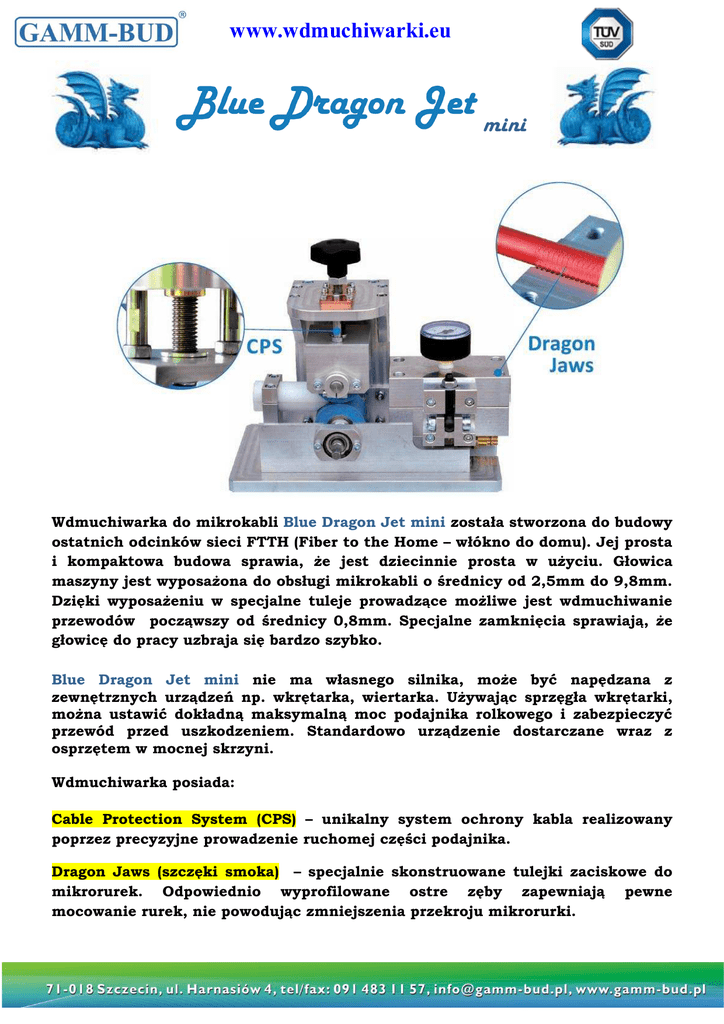 GAMM-BUD®

www.wdmuchiwarki.eu

TÜV SÜD

Blue Dragon Jet mini

CPS

Dragon Jaws

Wdmuchiwarka do mikrokabli Blue Dragon Jet mini została stworzona do budowy ostatnich odcinków sieci FTTH (Fiber to the Home – włókno do domu). Jej prosta i kompaktowa budowa sprawia, że jest dziecinnie prosta w użyciu. Głowica maszyny jest wyposażona do obsługi mikrokabli o średnicy od 2,5mm do 9,8mm. Dzięki wyposażeniu w specjalne tuleje prowadzące możliwe jest wdmuchiwanie przewodów począwszy od średnicy 0,8mm. Specjalne zamknięcia sprawiają, że głowicę do pracy uzbraja się bardzo szybko.

Blue Dragon Jet mini nie ma własnego silnika, może być napędzana z zewnętrznych urządzeń np. wkrętarka, wiertarka. Używając sprzęgła wkrętarki, można ustawić dokładną maksymalną moc podajnika rolkowego i zabezpieczyć przewód przed uszkodzeniem. Standardowo urządzenie dostarczane wraz z osprzętem w mocnej skrzyni.

Wdmuchiwarka posiada:

Cable Protection System (CPS) – unikalny system ochrony kabla realizowany poprzez precyzyjne prowadzenie ruchomej części podajnika.

Dragon Jaws (szczęki smoka) – specjalnie skonstruowane tulejki zaciskowe do mikrorurek. Odpowiednio wyprofilowane ostre zęby zapewniają pewne mocowanie rurek, nie powodując zmniejszenia przekroju mikrorurki.

71-018 Szczecin, ul. Harnasiów 4, tel/fax: 091 483 11 57, info@gamm-bud.pl, www.gamm-bud.pl