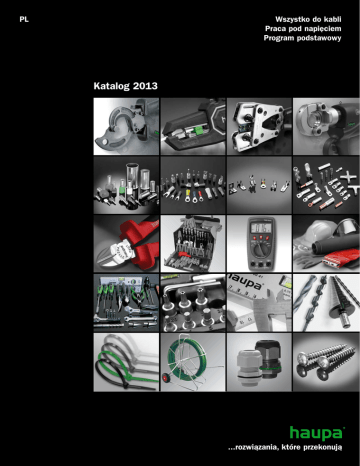 PL

Wszystko do kabli
Praca pod napięciem
Program podstawowy

Katalog 2013

haupa

haupa

...rozwiązania, które przekonują