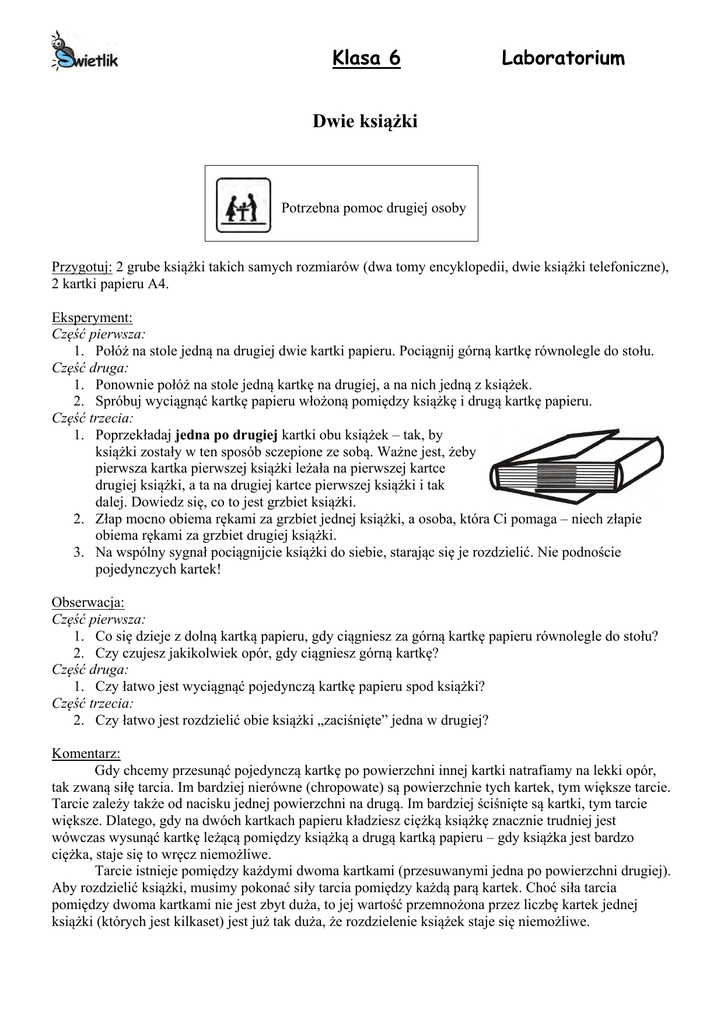 Świetlik

Klasa 6 Laboratorium

Dwie książki

Potrzebna pomoc drugiej osoby

Przygotuj: 2 grube książki takich samych rozmiarów (dwa tomy encyklopedii, dwie książki telefoniczne), 2 kartki papieru A4.

Eksperyment:
Część pierwsza:
1. Połóż na stole jedną na drugiej dwie kartki papieru. Pociągnij górną kartkę równolegle do stołu.
Część druga:
1. Ponownie połóż na stole jedną kartkę na drugiej, a na nich jedną z książek.
2. Spróbuj wyciągnąć kartkę papieru włożoną pomiędzy książkę i drugą kartkę papieru.
Część trzecia:
1. Poprzekładaj jedna po drugiej kartki obu książek – tak, by książki zostały w ten sposób sczepione ze sobą. Ważne jest, żeby pierwsza kartka pierwszej książki leżała na pierwszej kartce drugiej książki, a ta na drugiej kartce pierwszej książki i tak dalej. Dowiedz się, co to jest grzbiet książki.
2. Złap mocno obiema rękami za grzbiet jednej książki, a osoba, która Ci pomaga – niech złapie obiema rękami za grzbiet drugiej książki.
3. Na wspólny sygnał pociągnijcie książki do siebie, starając się je rozdzielić. Nie podnoście pojedynczych kartek!

Obserwacja:
Część pierwsza:
1. Co się dzieje z dolną kartką papieru, gdy ciągniesz za górną kartkę papieru równolegle do stołu?
2. Czy czujesz jakikolwiek opór, gdy ciągniesz górną kartkę?
Część druga:
1. Czy łatwo jest wyciągnąć pojedynczą kartkę papieru spod książki?
Część trzecia:
2. Czy łatwo jest rozdzielić obie książki „zaciśnięte” jedna w drugiej?

Komentarz:
Gdy chcemy przesunąć pojedynczą kartkę po powierzchni innej kartki natrafiamy na lekki opór, tak zwaną siłę tarcia. Im bardziej nierówne (chropowate) są powierzchnie tych kartek, tym większe tarcie. Tarcie zależy także od nacisku jednej powierzchni na drugą. Im bardziej ściśnięte są kartki, tym tarcie większe. Dlatego, gdy na dwóch kartkach papieru kładziesz ciężką książkę znacznie trudniej jest wówczas wysunąć kartkę leżącą pomiędzy książką a drugą kartką papieru – gdy książka jest bardzo ciężka, staje się to wręcz niemożliwe.
Tarcie istnieje pomiędzy każdymi dwoma kartkami (przesuwanymi jedna po powierzchni drugiej). Aby rozdzielić książki, musimy pokonać siły tarcia pomiędzy każdą parą kartek. Choć siła tarcia pomiędzy dwoma kartkami nie jest zbyt duża, to jej wartość przemnożona przez liczbę kartek jednej książki (których jest kilkaset) jest już tak duża, że rozdzielenie książek staje się niemożliwe.