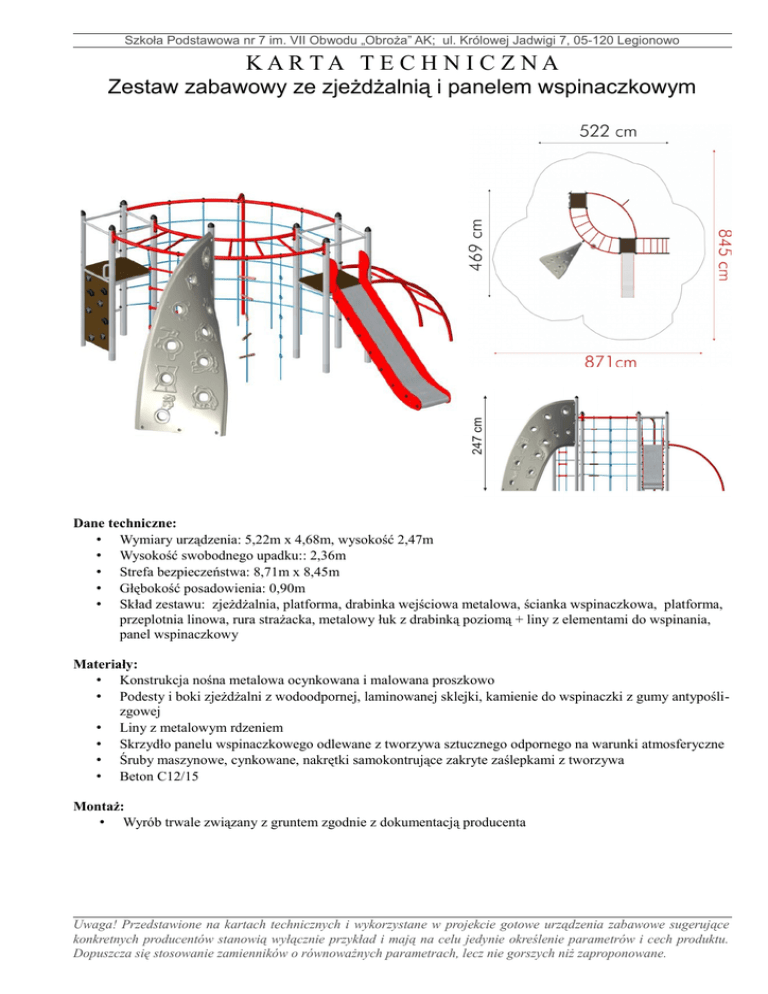 Szkoła Podstawowa nr 7 im. VII Obwodu „Obroża" AK; ul. Królowej Jadwigi 7, 05-120 Legionowo

KARTA TECHNICZNA

Zestaw zabawowy ze zjeżdżalnią i panelem wspinaczkowym

522 cm
469 cm
845 cm
871cm
247 cm

Dane techniczne:
• Wymiary urządzenia: 5,22m x 4,68m, wysokość 2,47m
• Wysokość swobodnego upadku:: 2,36m
• Strefa bezpieczeństwa: 8,71m x 8,45m
• Głębokość posadowienia: 0,90m
• Skład zestawu: zjeżdżalnia, platforma, drabinka wejściowa metalowa, ścianka wspinaczkowa, platforma, przeplotnia linowa, rura strażacka, metalowy łuk z drabinką poziomą + liny z elementami do wspinania, panel wspinaczkowy

Materiały:
• Konstrukcja nośna metalowa ocynkowana i malowana proszkowo
• Podesty i boki zjeżdżalni z wodoodpornej, laminowanej sklejki, kamienie do wspinaczki z gumy antypoślizgowej
• Liny z metalowym rdzeniem
• Skrzydło panelu wspinaczkowego odlewane z tworzywa sztucznego odpornego na warunki atmosferyczne
• Śruby maszynowe, cynkowane, nakrętki samokontrujące zakryte zaślepkami z tworzywa
• Beton C12/15

Montaż:
• Wyrób trwale związany z gruntem zgodnie z dokumentacją producenta

Uwaga! Przedstawione na kartach technicznych i wykorzystane w projekcie gotowe urządzenia zabawowe sugerujące konkretnych producentów stanowią wyłącznie przykład i mają na celu jedynie określenie parametrów i cech produktu. Dopuszcza się stosowanie zamienników o równoważnych parametrach, lecz nie gorszych niż zaproponowane.