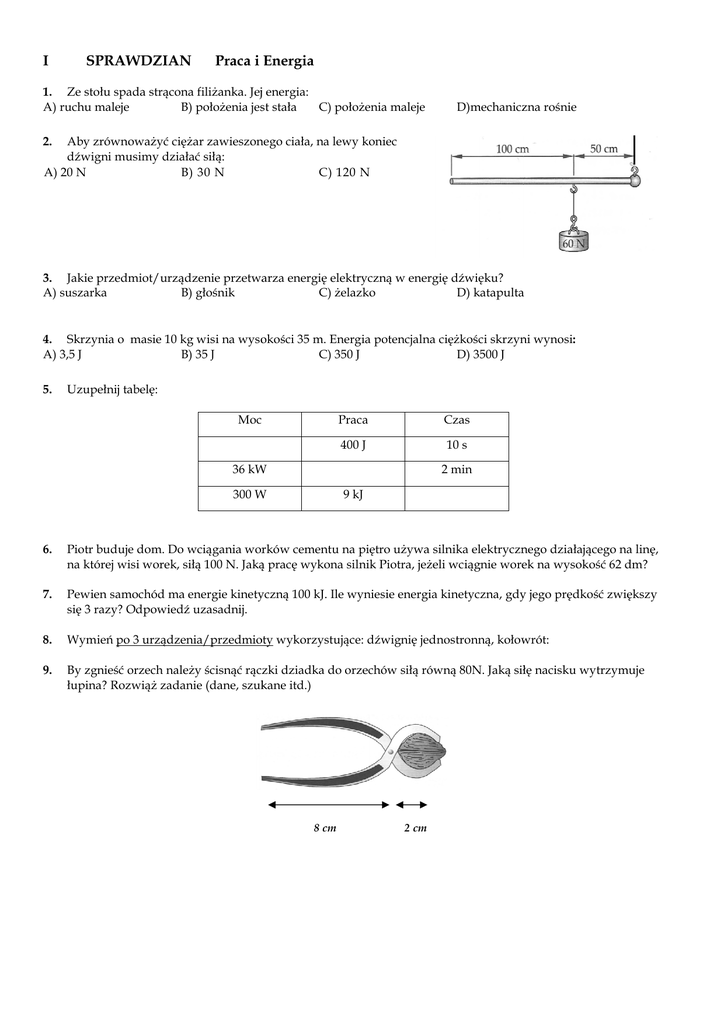 I SPRAWDZIAN Praca i Energia

1. Ze stołu spada strącona filiżanka. Jej energia:
A) ruchu maleje B) położenia jest stała C) położenia maleje D)mechaniczna rośnie

2. Aby zrównoważyć ciężar zawieszonego ciała, na lewy koniec dźwigni musimy działać siłą:
A) 20 N B) 30 N C) 120 N

100 cm
50 cm
60 N

3. Jakie przedmiot/urządzenie przetwarza energię elektryczną w energię dźwięku?
A) suszarka B) głośnik C) żelazko D) katapulta

4. Skrzynia o masie 10 kg wisi na wysokości 35 m. Energia potencjalna ciężkości skrzyni wynosi:
A) 3,5 J B) 35 J C) 350 J D) 3500 J

5. Uzupełnij tabelę:

| Moc | Praca | Czas |
|---|---|---|
| | 400 J | 10 s |
| 36 kW | | 2 min |
| 300 W | 9 kJ | |

6. Piotr buduje dom. Do wciągania worków cementu na piętro używa silnika elektrycznego działającego na linę, na której wisi worek, siłą 100 N. Jaką pracę wykona silnik Piotra, jeżeli wciągnie worek na wysokość 62 dm?

7. Pewien samochód ma energie kinetyczną 100 kJ. Ile wyniesie energia kinetyczna, gdy jego prędkość zwiększy się 3 razy? Odpowiedź uzasadnij.

8. Wymień po 3 urządzenia/przedmioty wykorzystujące: dźwignię jednostronną, kołowrót:

9. By zgnieść orzech należy ścisnąć rączki dziadka do orzechów siłą równą 80N. Jaką siłę nacisku wytrzymuje łupina? Rozwiąż zadanie (dane, szukane itd.)

8 cm 2 cm