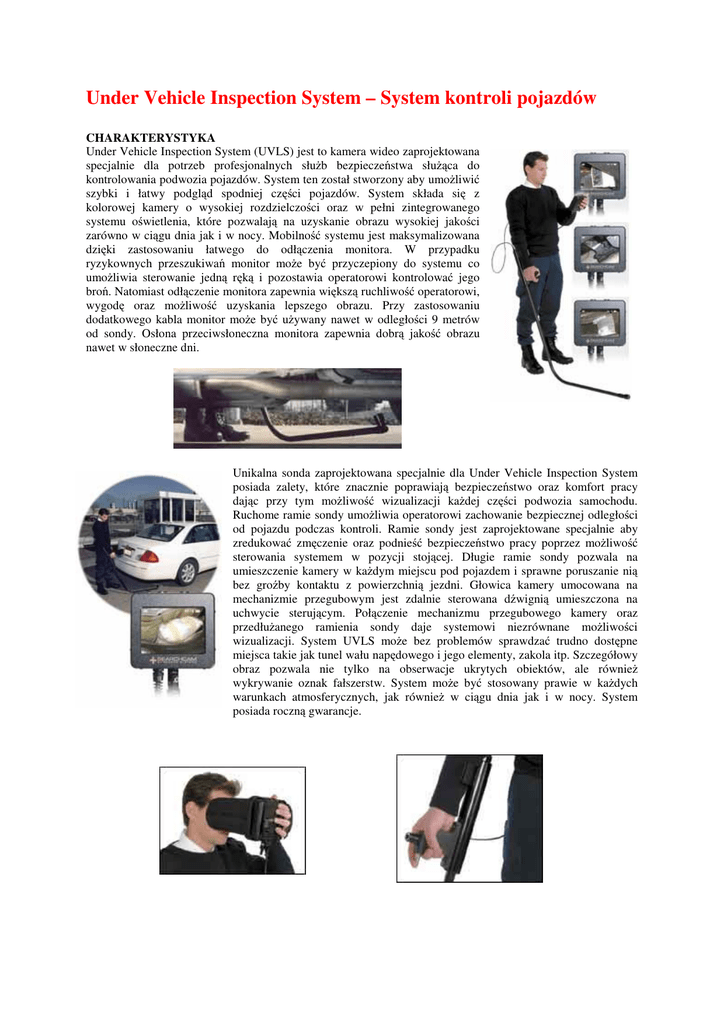 Under Vehicle Inspection System – System kontroli pojazdów

CHARAKTERYSTYKA
Under Vehicle Inspection System (UVLS) jest to kamera wideo zaprojektowana specjalnie dla potrzeb profesjonalnych służb bezpieczeństwa służąca do kontrolowania podwozia pojazdów. System ten został stworzony aby umożliwić szybki i łatwy podgląd spodniej części pojazdów. System składa się z kolorowej kamery o wysokiej rozdzielczości oraz w pełni zintegrowanego systemu oświetlenia, które pozwalają na uzyskanie obrazu wysokiej jakości zarówno w ciągu dnia jak i w nocy. Mobilność systemu jest maksymalizowana dzięki zastosowaniu łatwego do odłączenia monitora. W przypadku ryzykownych przeszukiwań monitor może być przyczepiony do systemu co umożliwia sterowanie jedną ręką i pozostawia operatorowi kontrolować jego broń. Natomiast odłączenie monitora zapewnia większą ruchliwość operatorowi, wygodę oraz możliwość uzyskania lepszego obrazu. Przy zastosowaniu dodatkowego kabla monitor może być używany nawet w odległości 9 metrów od sondy. Osłona przeciwsłoneczna monitora zapewnia dobrą jakość obrazu nawet w słoneczne dni.

Unikalna sonda zaprojektowana specjalnie dla Under Vehicle Inspection System posiada zalety, które znacznie poprawiają bezpieczeństwo oraz komfort pracy dając przy tym możliwość wizualizacji każdej części podwozia samochodu. Ruchome ramie sondy umożliwia operatorowi zachowanie bezpiecznej odległości od pojazdu podczas kontroli. Ramie sondy jest zaprojektowane specjalnie aby zredukować zmęczenie oraz podnieść bezpieczeństwo pracy poprzez możliwość sterowania systemem w pozycji stojącej. Długie ramie sondy pozwala na umieszczenie kamery w każdym miejscu pod pojazdem i sprawne poruszanie nią bez groźby kontaktu z powierzchnią jezdni. Głowica kamery umocowana na mechanizmie przegubowym jest zdalnie sterowana dźwignią umieszczona na uchwycie sterującym. Połączenie mechanizmu przegubowego kamery oraz przedłużanego ramienia sondy daje systemowi niezrównane możliwości wizualizacji. System UVLS może bez problemów sprawdzać trudno dostępne miejsca takie jak tunel wału napędowego i jego elementy, zakola itp. Szczegółowy obraz pozwala nie tylko na obserwacje ukrytych obiektów, ale również wykrywanie oznak fałszerstw. System może być stosowany prawie w każdych warunkach atmosferycznych, jak również w ciągu dnia jak i w nocy. System posiada roczną gwarancje.