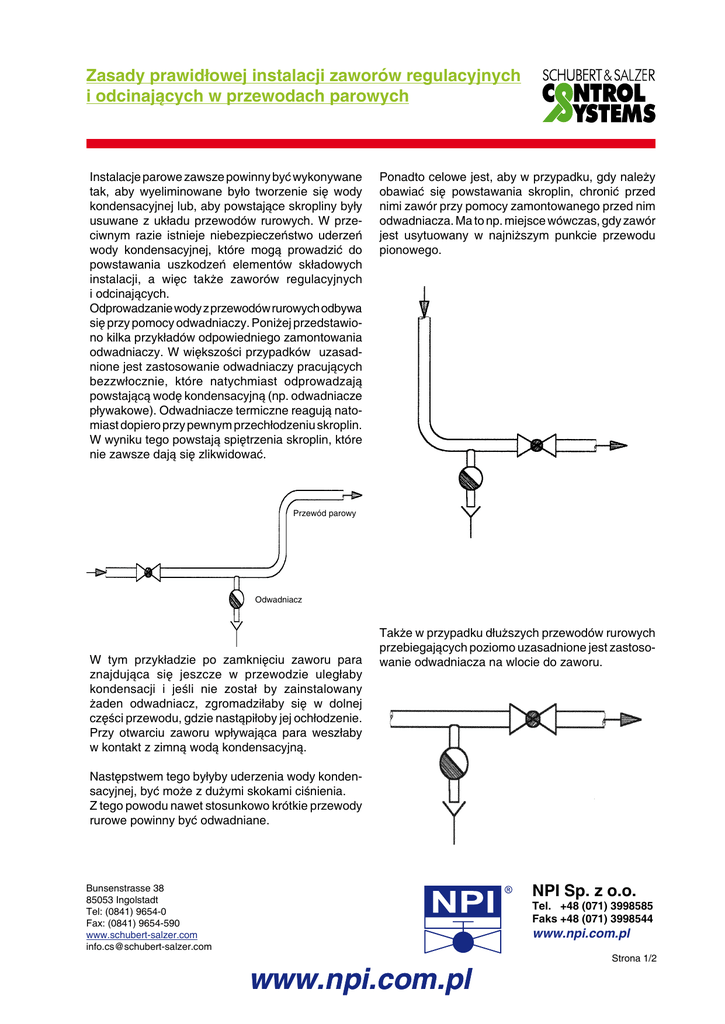 Zasady prawidłowej instalacji zaworów regulacyjnych i odcinających w przewodach parowych

SCHUBERT & SALZER
CONTROL SYSTEMS

Instalacje parowe zawsze powinny być wykonywane tak, aby wyeliminowane było tworzenie się wody kondensacyjnej lub, aby powstające skropliny były usuwane z układu przewodów rurowych. W przeciwnym razie istnieje niebezpieczeństwo uderzeń wody kondensacyjnej, które mogą prowadzić do powstawania uszkodzeń elementów składowych instalacji, a więc także zaworów regulacyjnych i odcinających.
Odprowadzanie wody z przewodów rurowych odbywa się przy pomocy odwadniaczy. Poniżej przedstawiono kilka przykładów odpowiedniego zamontowania odwadniaczy. W większości przypadków uzasadnione jest zastosowanie odwadniaczy pracujących bezzwłocznie, które natychmiast odprowadzają powstającą wodę kondensacyjną (np. odwadniacze pływakowe). Odwadniacze termiczne reagują natomiast dopiero przy pewnym przechłodzeniu skroplin. W wyniku tego powstają spiętrzenia skroplin, które nie zawsze dają się zlikwidować.

Przewód parowy

Odwadniacz

W tym przykładzie po zamknięciu zaworu para znajdująca się jeszcze w przewodzie uległaby kondensacji i jeśli nie został by zainstalowany żaden odwadniacz, zgromadziłaby się w dolnej części przewodu, gdzie nastąpiłoby jej ochłodzenie. Przy otwarciu zaworu wpływająca para weszłaby w kontakt z zimną wodą kondensacyjną.

Następstwem tego byłyby uderzenia wody kondensacyjnej, być może z dużymi skokami ciśnienia.
Z tego powodu nawet stosunkowo krótkie przewody rurowe powinny być odwadniane.

Ponadto celowe jest, aby w przypadku, gdy należy obawiać się powstawania skroplin, chronić przed nimi zawór przy pomocy zamontowanego przed nim odwadniacza. Ma to np. miejsce wówczas, gdy zawór jest usytuowany w najniższym punkcie przewodu pionowego.

Także w przypadku dłuższych przewodów rurowych przebiegających poziomo uzasadnione jest zastosowanie odwadniacza na wlocie do zaworu.

Bunsenstrasse 38
85053 Ingolstadt
Tel: (0841) 9654-0
Fax: (0841) 9654-590
www.schubert-salzer.com
info.cs@schubert-salzer.com

NPI ®

NPI Sp. z o.o.
Tel. +48 (071) 3998585
Faks +48 (071) 3998544
www.npi.com.pl

Strona 1/2

www.npi.com.pl