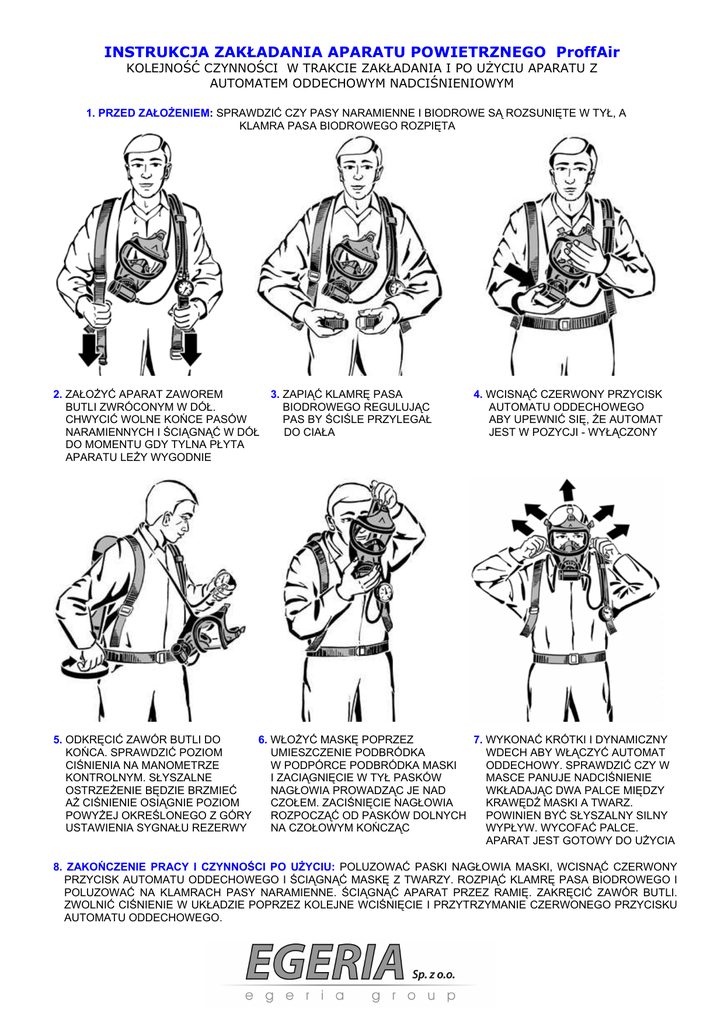 INSTRUKCJA ZAKŁADANIA APARATU POWIETRZNEGO ProffAir
KOLEJNOŚĆ CZYNNOŚCI W TRAKCIE ZAKŁADANIA I PO UŻYCIU APARATU Z AUTOMATEM ODDECHOWYM NADCIŚNIENIOWYM

1. PRZED ZAŁOŻENIEM: SPRAWDZIĆ CZY PASY NARAMIENNE I BIODROWE SĄ ROZSUNIĘTE W TYŁ, A KLAMRA PASA BIODROWEGO ROZPIĘTA

2. ZAŁOŻYĆ APARAT ZAWOREM BUTLI ZWRÓCONYM W DÓŁ. CHWYCIĆ WOLNE KOŃCE PASÓW NARAMIENNYCH I ŚCIĄGNĄĆ W DÓŁ DO MOMENTU GDY TYLNA PŁYTA APARATU LEŻY WYGODNIE

3. ZAPIĄĆ KLAMRĘ PASA BIODROWEGO REGULUJĄC PAS BY ŚCIŚLE PRZYLEGAŁ DO CIAŁA

4. WCISNĄĆ CZERWONY PRZYCISK AUTOMATU ODDECHOWEGO ABY UPEWNIĆ SIĘ, ŻE AUTOMAT JEST W POZYCJI - WYŁĄCZONY

5. ODKRĘCIĆ ZAWÓR BUTLI DO KOŃCA. SPRAWDZIĆ POZIOM CIŚNIENIA NA MANOMETRZE KONTROLNYM. SŁYSZALNE OSTRZEŻENIE BĘDZIE BRZMIEĆ AŻ CIŚNIENIE OSIĄGNIE POZIOM POWYŻEJ OKREŚLONEGO Z GÓRY USTAWIENIA SYGNAŁU REZERWY

6. WŁOŻYĆ MASKĘ POPRZEZ UMIESZCZENIE PODBRÓDKA W PODPÓRCE PODBRÓDKA MASKI I ZACIĄGNIĘCIE W TYŁ PASKÓW NAGŁOWIA PROWADZĄC JE NAD CZOŁEM. ZACIŚNIĘCIE NAGŁOWIA ROZPOCZĄĆ OD PASKÓW DOLNYCH NA CZOŁOWYM KOŃCZĄC

7. WYKONAĆ KRÓTKI I DYNAMICZNY WDECH ABY WŁĄCZYĆ AUTOMAT ODDECHOWY. SPRAWDZIĆ CZY W MASCE PANUJE NADCIŚNIENIE WKŁADAJĄC DWA PALCE MIĘDZY KRAWĘDŹ MASKI A TWARZ. POWINIEN BYĆ SŁYSZALNY SILNY WYPŁYW. WYCOFAĆ PALCE. APARAT JEST GOTOWY DO UŻYCIA

8. ZAKOŃCZENIE PRACY I CZYNNOŚCI PO UŻYCIU: POLUZOWAĆ PASKI NAGŁOWIA MASKI, WCISNĄĆ CZERWONY PRZYCISK AUTOMATU ODDECHOWEGO I ŚCIĄGNĄĆ MASKĘ Z TWARZY. ROZPIĄĆ KLAMRĘ PASA BIODROWEGO I POLUZOWAĆ NA KLAMRACH PASY NARAMIENNE. ŚCIĄGNĄĆ APARAT PRZEZ RAMIĘ. ZAKRĘCIĆ ZAWÓR BUTLI. ZWOLNIĆ CIŚNIENIE W UKŁADZIE POPRZEZ KOLEJNE WCIŚNIĘCIE I PRZYTRZYMANIE CZERWONEGO PRZYCISKU AUTOMATU ODDECHOWEGO.

EGERIA Sp. z o.o.
egeria group