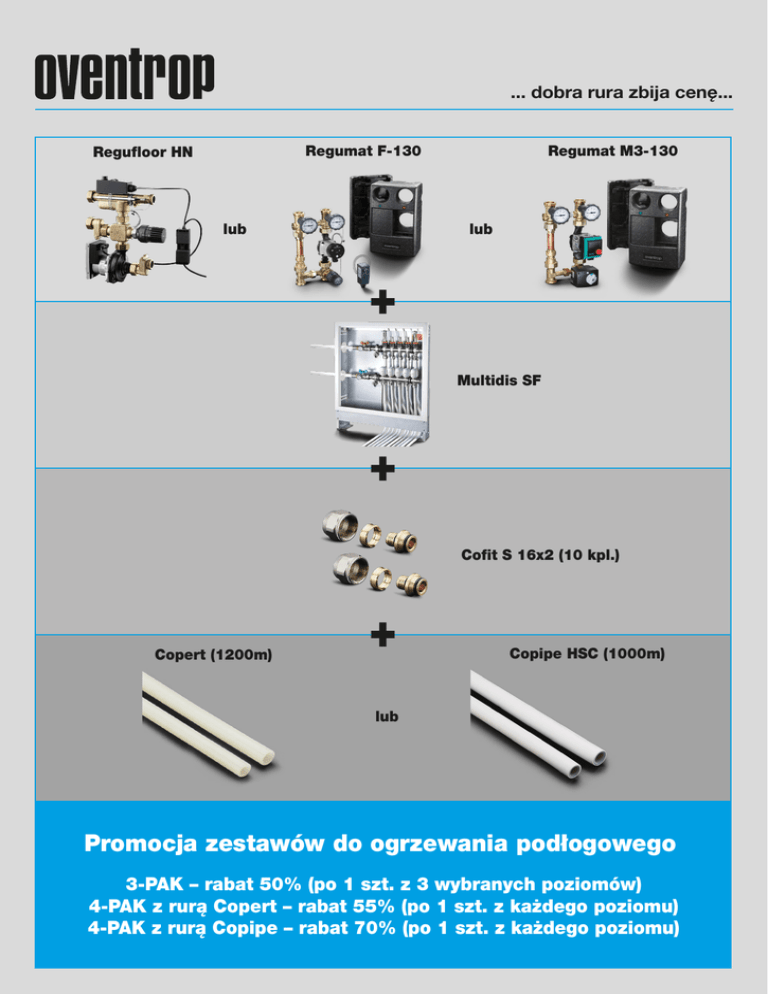 oventrop

... dobra rura zbija cenę...

Regufloor HN

lub

Regumat F-130

lub

Regumat M3-130

+

Multidis SF

+

Cofit S 16x2 (10 kpl.)

+

Copert (1200m)

lub

Copipe HSC (1000m)

Promocja zestawów do ogrzewania podłogowego

3-PAK – rabat 50% (po 1 szt. z 3 wybranych poziomów)
4-PAK z rurą Copert – rabat 55% (po 1 szt. z każdego poziomu)
4-PAK z rurą Copipe – rabat 70% (po 1 szt. z każdego poziomu)