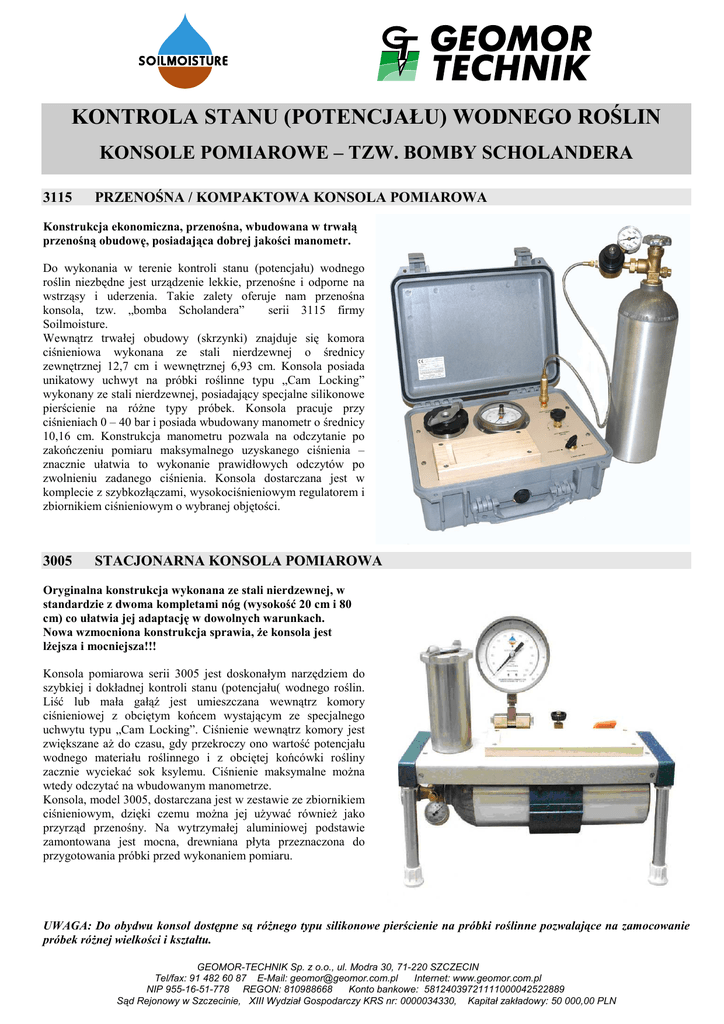 SOILMOISTURE

GEOMOR TECHNIK

KONTROLA STANU (POTENCJAŁU) WODNEGO ROŚLIN

KONSOLE POMIAROWE – TZW. BOMBY SCHOLANDERA

3115 PRZENOŚNA / KOMPAKTOWA KONSOLA POMIAROWA

Konstrukcja ekonomiczna, przenośna, wbudowana w trwałą przenośną obudowę, posiadająca dobrej jakości manometr.

Do wykonania w terenie kontroli stanu (potencjału) wodnego roślin niezbędne jest urządzenie lekkie, przenośne i odporne na wstrząsy i uderzenia. Takie zalety oferuje nam przenośna konsola, tzw. „bomba Scholandera” serii 3115 firmy Soilmoisture.
Wewnątrz trwałej obudowy (skrzynki) znajduje się komora ciśnieniowa wykonana ze stali nierdzewnej o średnicy zewnętrznej 12,7 cm i wewnętrznej 6,93 cm. Konsola posiada unikatowy uchwyt na próbki roślinne typu „Cam Locking” wykonany ze stali nierdzewnej, posiadający specjalne silikonowe pierścienie na różne typy próbek. Konsola pracuje przy ciśnieniach 0 – 40 bar i posiada wbudowany manometr o średnicy 10,16 cm. Konstrukcja manometru pozwala na odczytanie po zakończeniu pomiaru maksymalnego uzyskanego ciśnienia – znacznie ułatwia to wykonanie prawidłowych odczytów po zwolnieniu zadanego ciśnienia. Konsola dostarczana jest w komplecie z szybkozłączami, wysokociśnieniowym regulatorem i zbiornikiem ciśnieniowym o wybranej objętości.

3005 STACJONARNA KONSOLA POMIAROWA

Oryginalna konstrukcja wykonana ze stali nierdzewnej, w standardzie z dwoma kompletami nóg (wysokość 20 cm i 80 cm) co ułatwia jej adaptację w dowolnych warunkach. Nowa wzmocniona konstrukcja sprawia, że konsola jest lżejsza i mocniejsza!!!

Konsola pomiarowa serii 3005 jest doskonałym narzędziem do szybkiej i dokładnej kontroli stanu (potencjału( wodnego roślin. Liść lub mała gałąź jest umieszczana wewnątrz komory ciśnieniowej z obciętym końcem wystającym ze specjalnego uchwytu typu „Cam Locking”. Ciśnienie wewnątrz komory jest zwiększane aż do czasu, gdy przekroczy ono wartość potencjału wodnego materiału roślinnego i z obciętej końcówki rośliny zacznie wyciekać sok ksylemu. Ciśnienie maksymalne można wtedy odczytać na wbudowanym manometrze.
Konsola, model 3005, dostarczana jest w zestawie ze zbiornikiem ciśnieniowym, dzięki czemu można jej używać również jako przyrząd przenośny. Na wytrzymałej aluminiowej podstawie zamontowana jest mocna, drewniana płyta przeznaczona do przygotowania próbki przed wykonaniem pomiaru.

UWAGA: Do obydwu konsol dostępne są różnego typu silikonowe pierścienie na próbki roślinne pozwalające na zamocowanie próbek różnej wielkości i kształtu.

GEOMOR-TECHNIK Sp. z o.o., ul. Modra 30, 71-220 SZCZECIN
Tel/fax: 91 482 60 87 E-Mail: geomor@geomor.com.pl Internet: www.geomor.com.pl
NIP 955-16-51-778 REGON: 810988668 Konto bankowe: 58124039721111000042522889
Sąd Rejonowy w Szczecinie, XIII Wydział Gospodarczy KRS nr: 0000034330, Kapitał zakładowy: 50 000,00 PLN